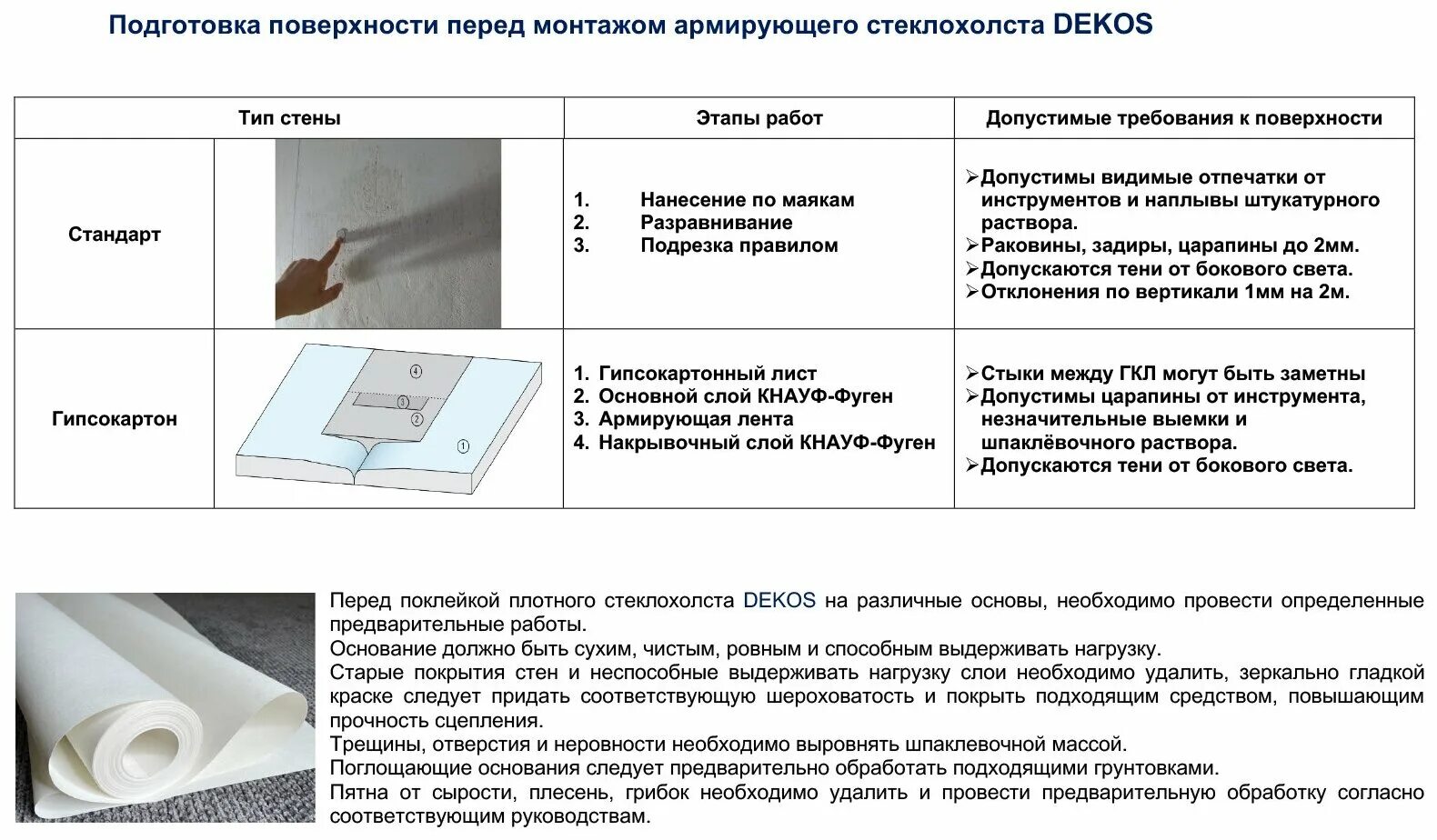 Подготовка поверхности перед монтажом армирующего стеклохолста DEKOS

| Тип стены | | Этапы работ | Допустимые требования к поверхности |
|---|---|---|---|
| Стандарт | | 1. Нанесение по маякам 2. Разравнивание 3. Подрезка правилом | ➢Допустимы видимые отпечатки от инструментов и наплывы штукатурного раствора. ➢Раковины, задиры, царапины до 2мм. ➢Допускаются тени от бокового света. ➢Отклонения по вертикали 1мм на 2м. |
| Гипсокартон | 4 3 2 1 | 1. Гипсокартонный лист 2. Основной слой КНАУФ-Фуген 3. Армирующая лента 4. Накрывочный слой КНАУФ-Фуген | ➢Стыки между ГКЛ могут быть заметны ➢Допустимы царапины от инструмента, незначительные выемки и шпаклёвочного раствора. ➢Допускаются тени от бокового света. |

Перед поклейкой плотного стеклохолста DEKOS на различные основы, необходимо провести определенные предварительные работы.
Основание должно быть сухим, чистым, ровным и способным выдерживать нагрузку.
Старые покрытия стен и неспособные выдерживать нагрузку слои необходимо удалить, зеркально гладкой краске следует придать соответствующую шероховатость и покрыть подходящим средством, повышающим прочность сцепления.
Трещины, отверстия и неровности необходимо выровнять шпаклевочной массой.
Поглощающие основания следует предварительно обработать подходящими грунтовками.
Пятна от сырости, плесень, грибок необходимо удалить и провести предварительную обработку согласно соответствующим руководствам.