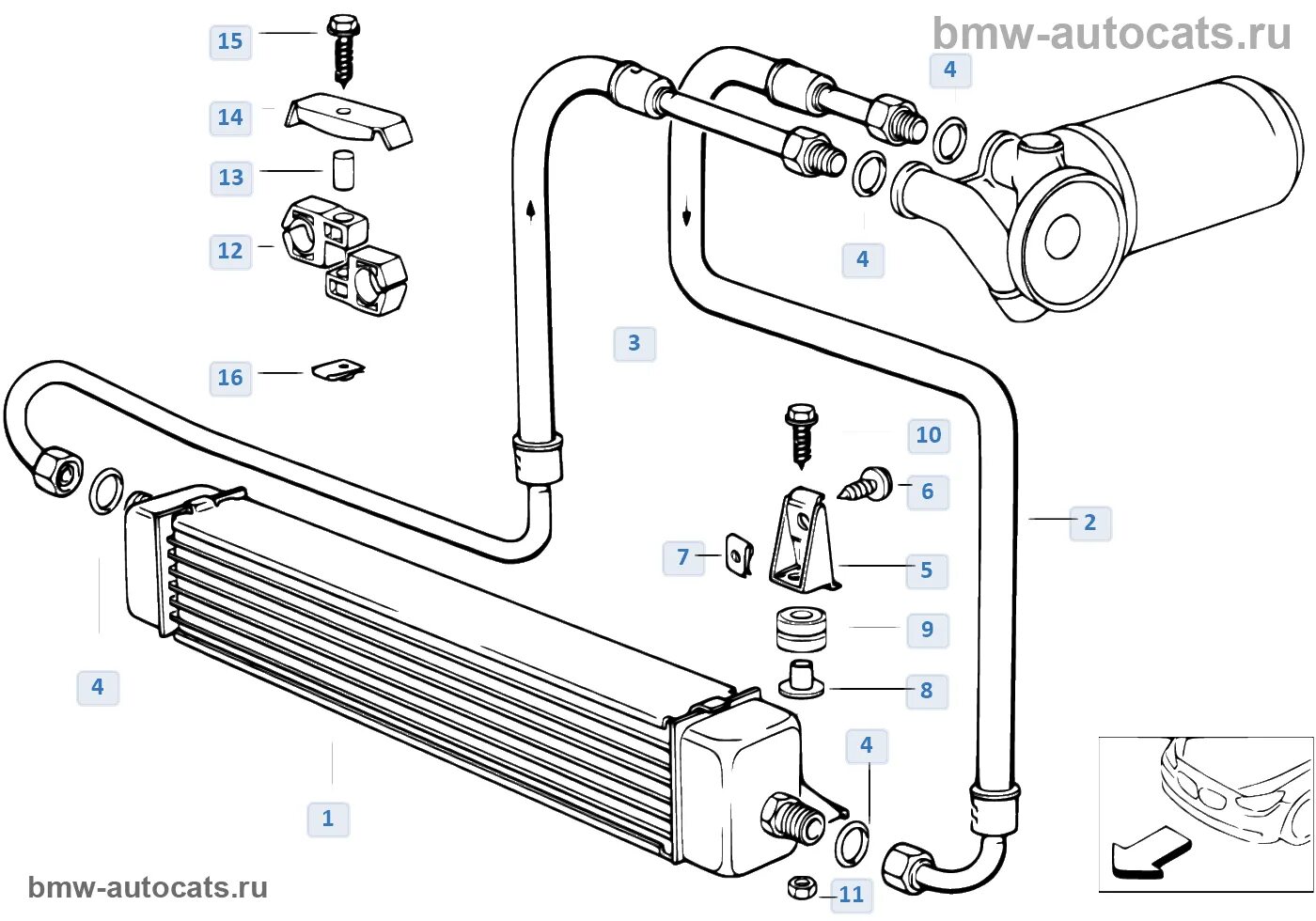 bmw-autocats.ru

15
14
13
12
16
4
4
3
10
6
2
7
5
9
8
4
4
1
11

bmw-autocats.ru