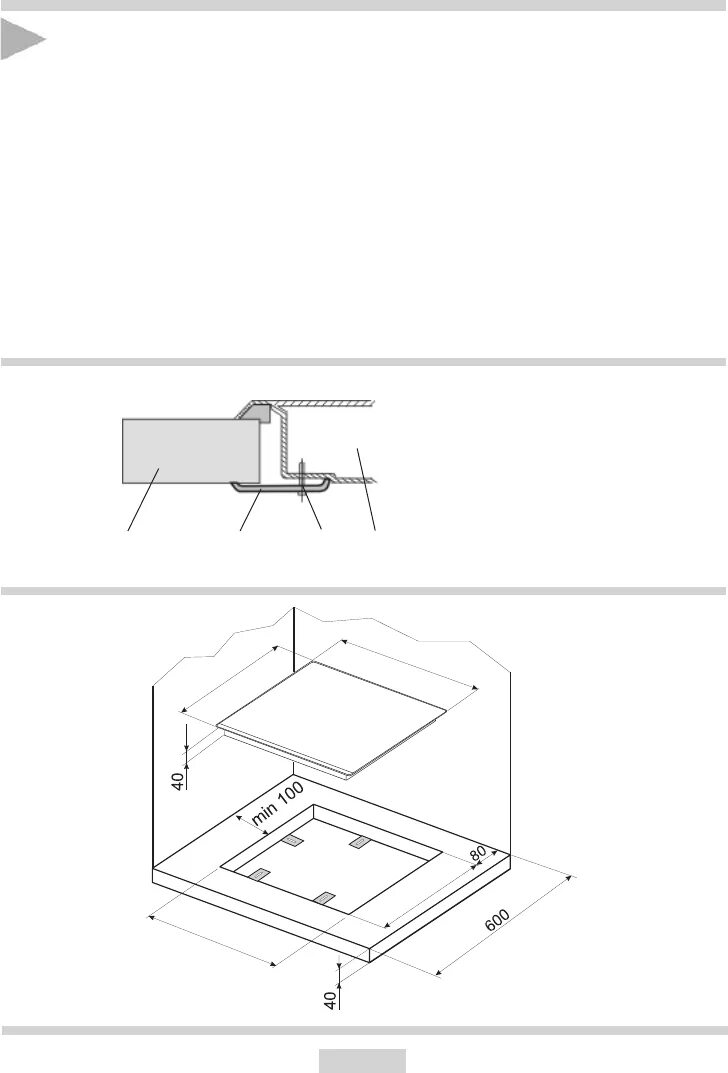 40

min 100

80

600

40