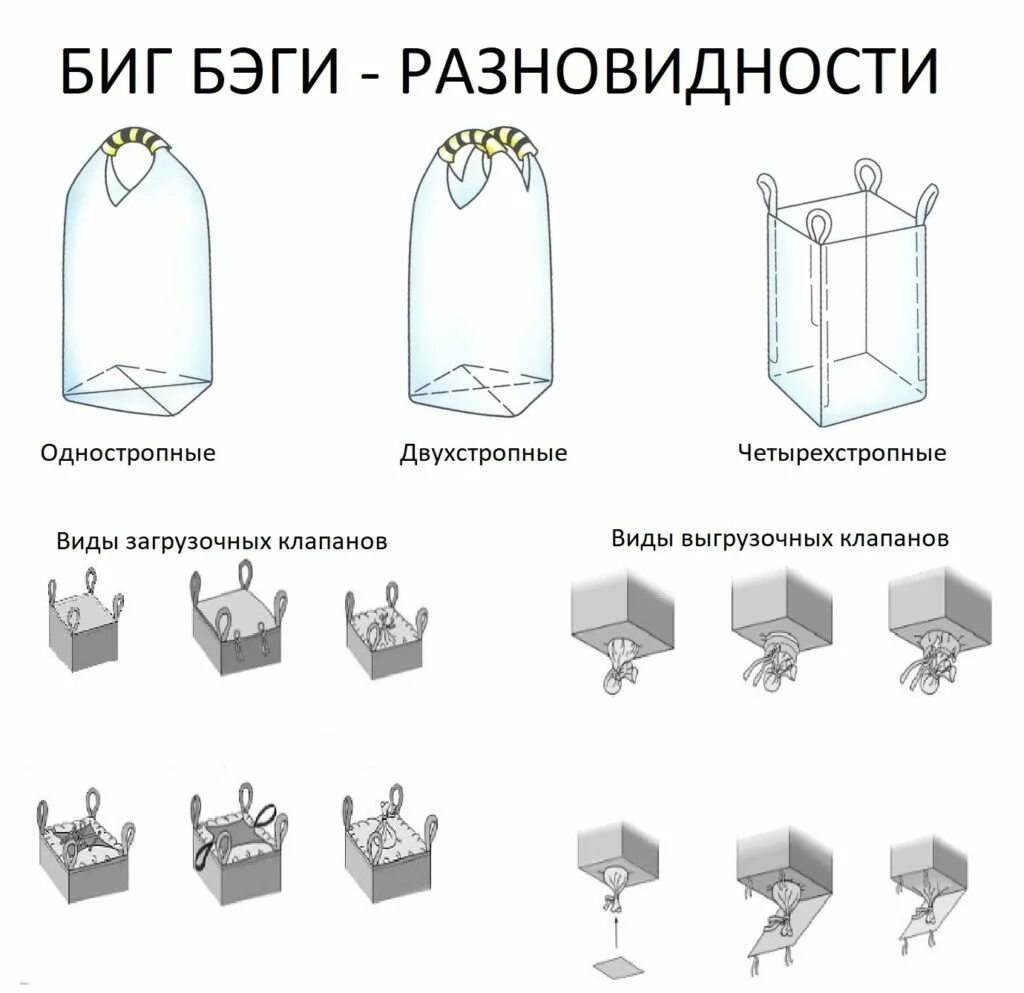 БИГ БЭГИ - РАЗНОВИДНОСТИ

Одностропные

Двухстропные

Четырехстропные

Виды загрузочных клапанов

Виды выгрузочных клапанов