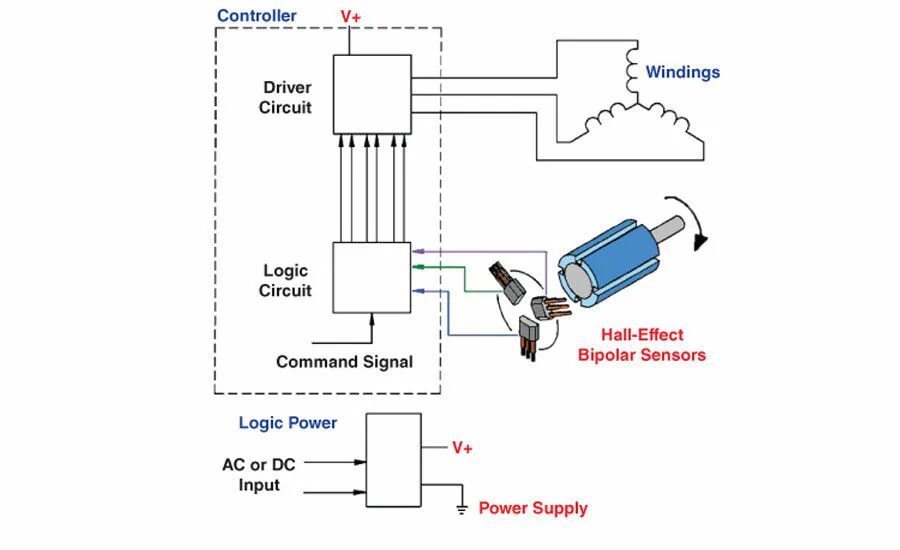 Controller

V+

Driver Circuit

Windings

Logic Circuit

Command Signal

Hall-Effect Bipolar Sensors

Logic Power

AC or DC Input

V+

Power Supply