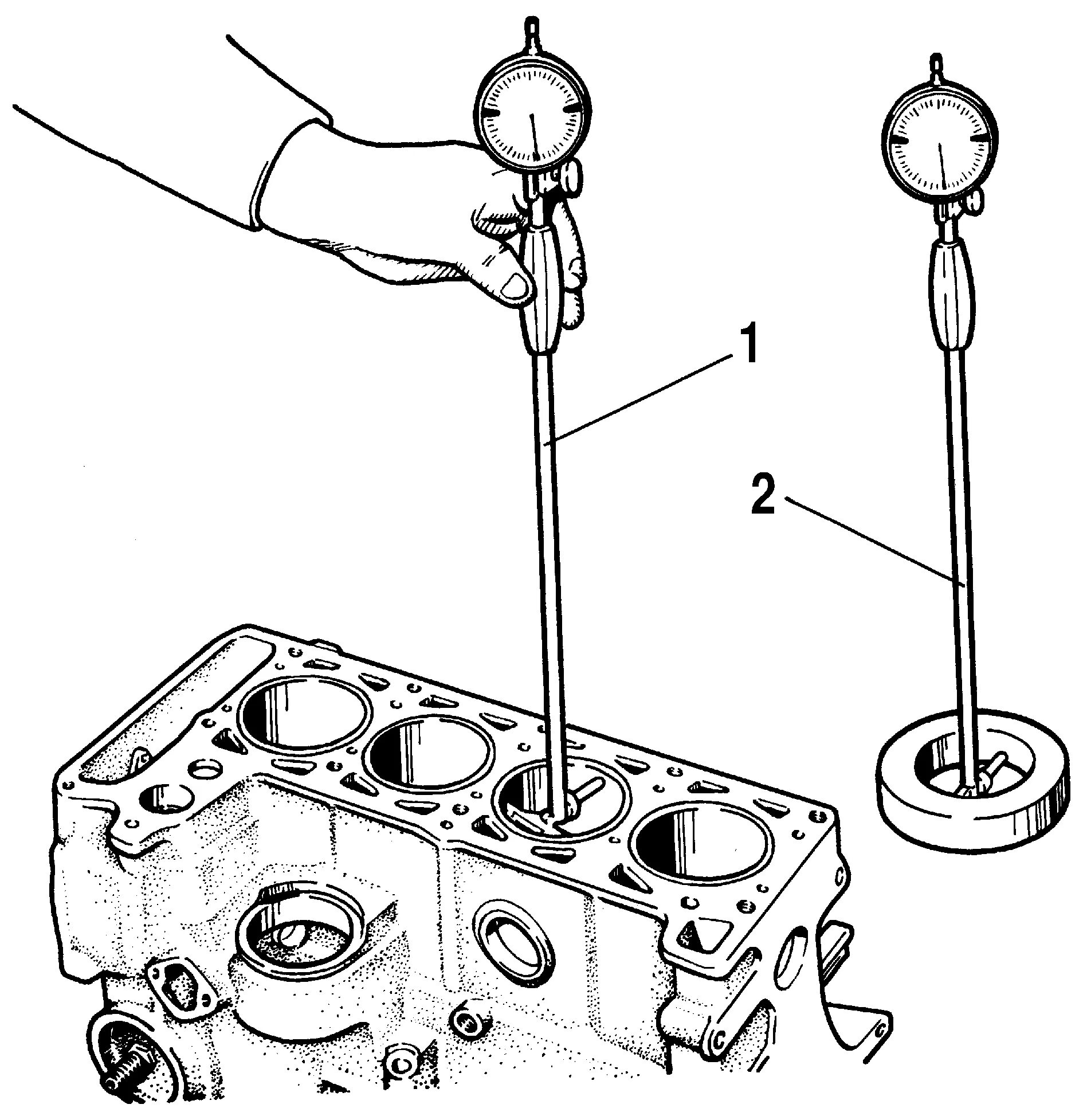 1

2