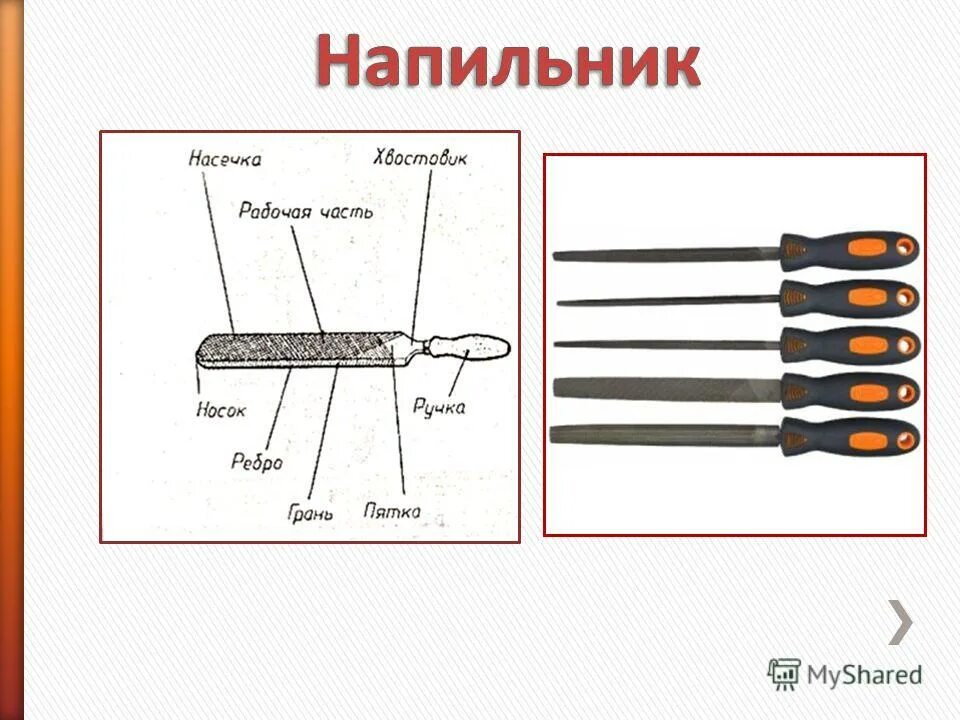 Напильник

Насечка
Хвостовик
Рабочая часть
Носок
Ручка
Ребро
Грань
Пятка

MyShared