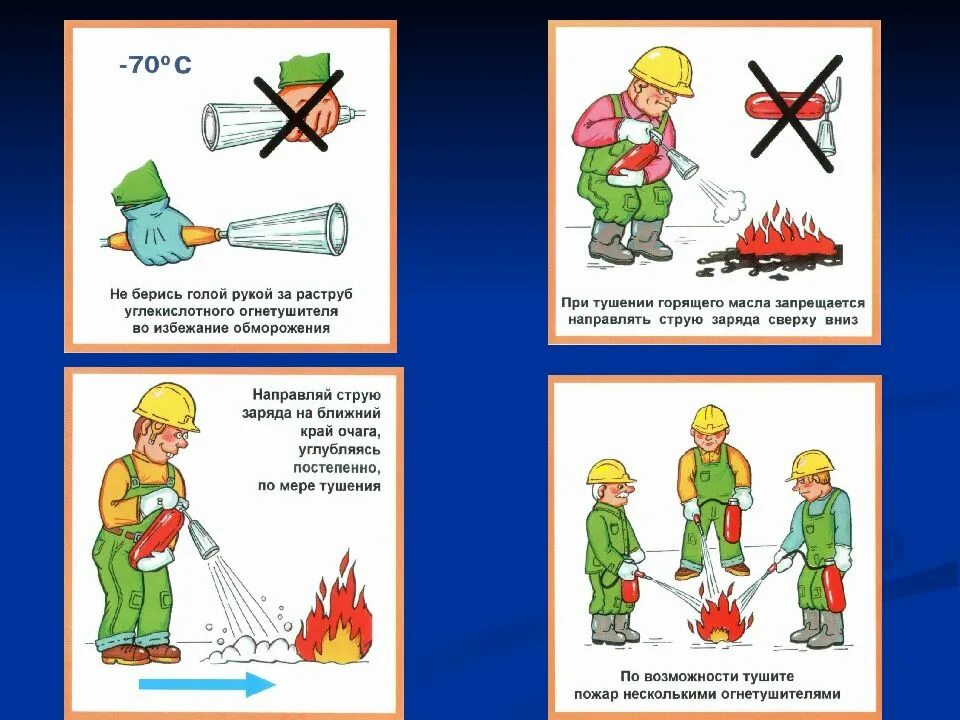 -70º C

Не берись голой рукой за раструб углекислотного огнетушителя во избежание обморожения

При тушении горящего масла запрещается направлять струю заряда сверху вниз

Направляй струю заряда на ближний край очага, углубляясь постепенно, по мере тушения

По возможности тушите пожар несколькими огнетушителями