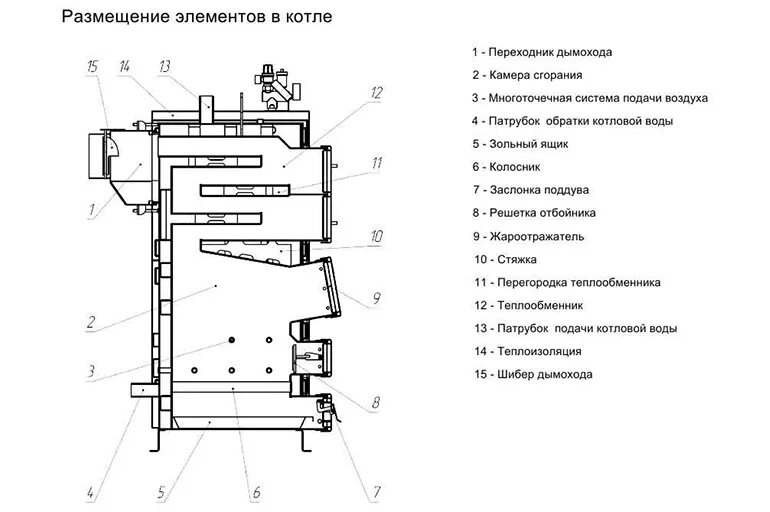 Размещение элементов в котле

15 14 13 12 11 10 9 8 7 6 5 4 3 2 1

1 - Переходник дымохода
2 - Камера сгорания
3 - Многоточечная система подачи воздуха
4 - Патрубок обратки котловой воды
5 - Зольный ящик
6 - Колосник
7 - Заслонка поддува
8 - Решетка отбойника
9 - Жароотражатель
10 - Стяжка
11 - Перегородка теплообменника
12 - Теплообменник
13 - Патрубок подачи котловой воды
14 - Теплоизоляция
15 - Шибер дымохода