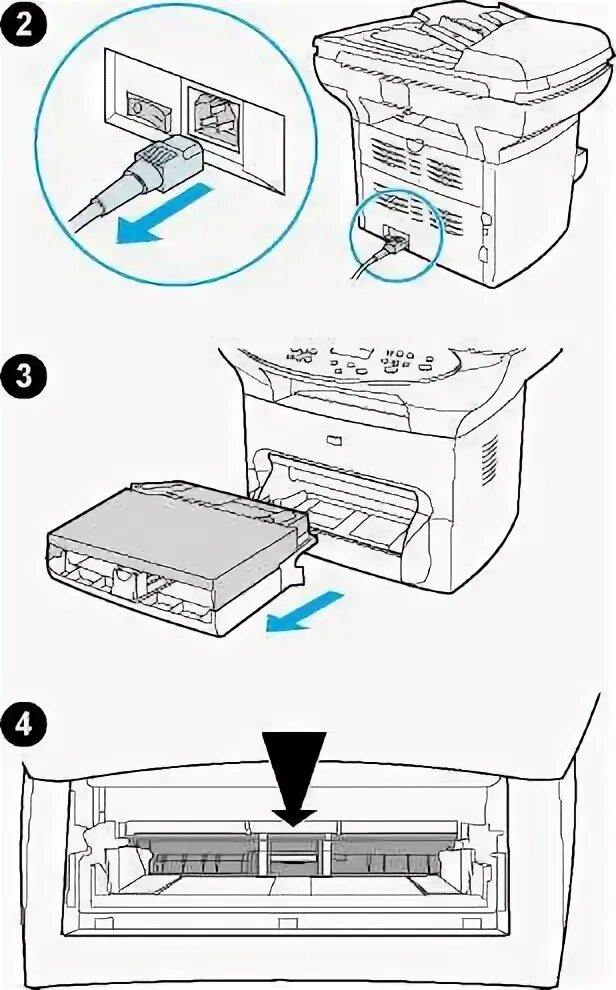 2

3

4