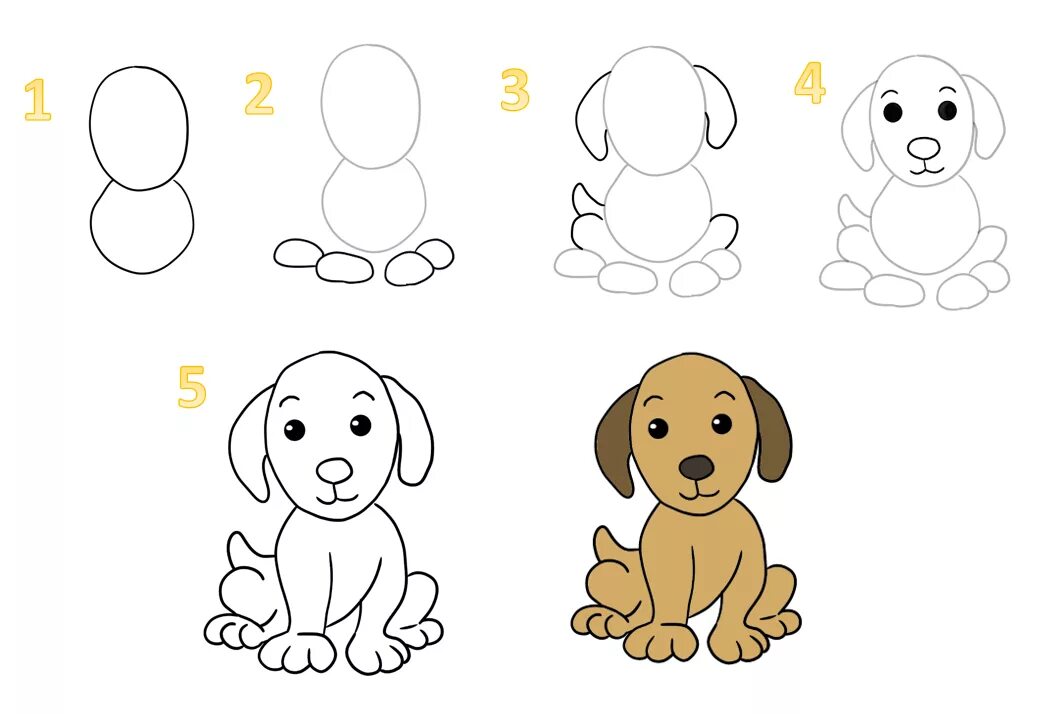 1
2
3
4
5