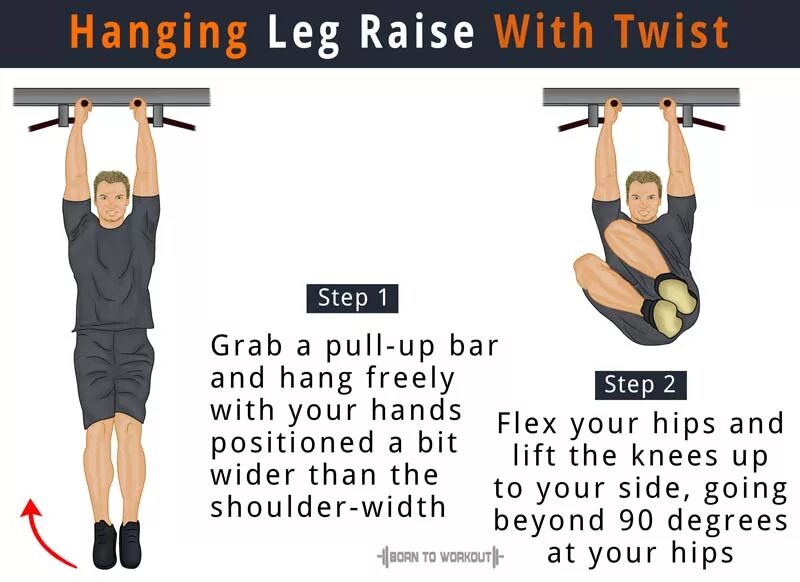 Hanging Leg Raise With Twist

Step 1

Grab a pull-up bar and hang freely with your hands positioned a bit wider than the shoulder-width

Step 2

Flex your hips and lift the knees up to your side, going beyond 90 degrees at your hips

BORN TO WORKOUT