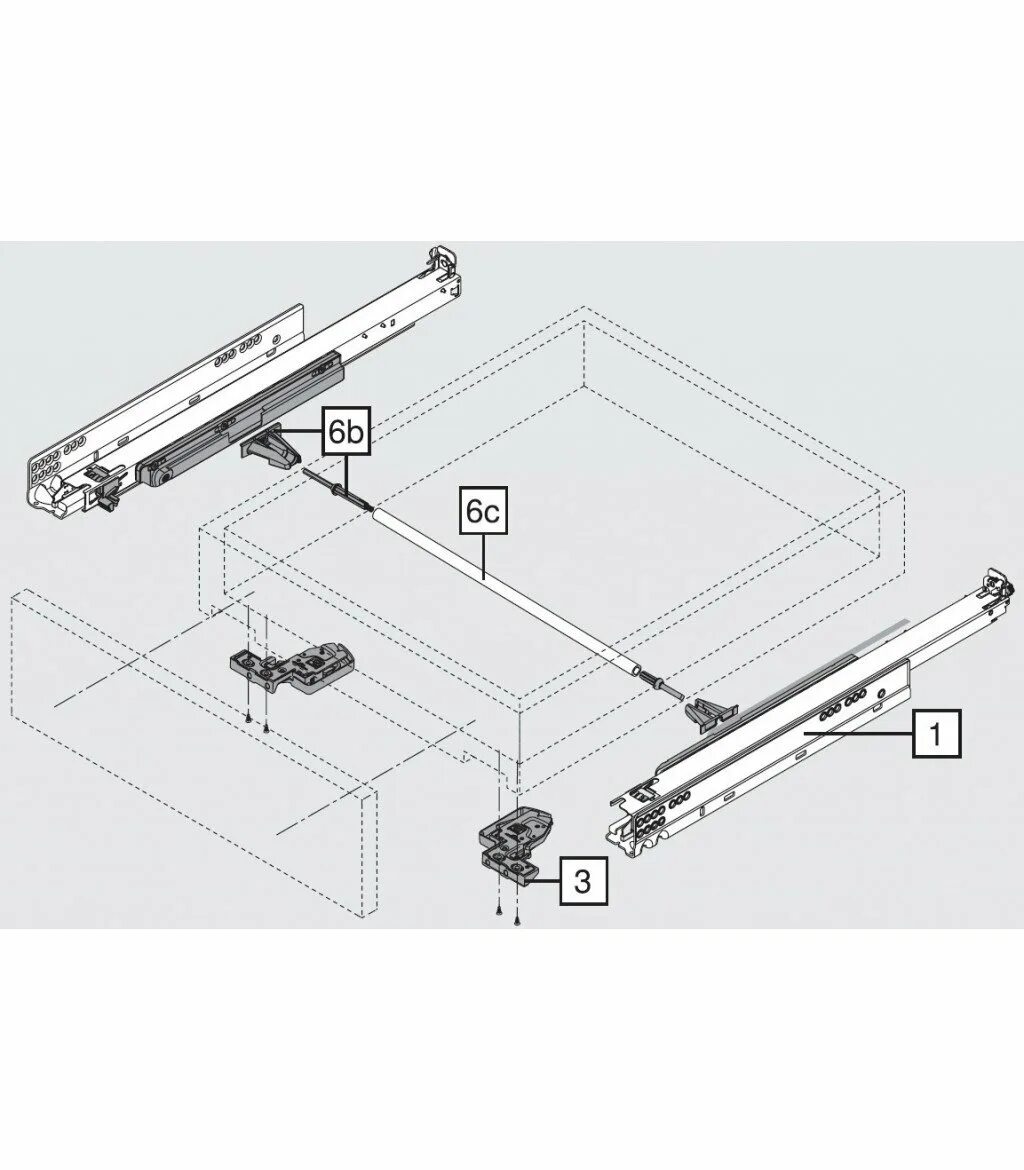 6b
6c
1
3