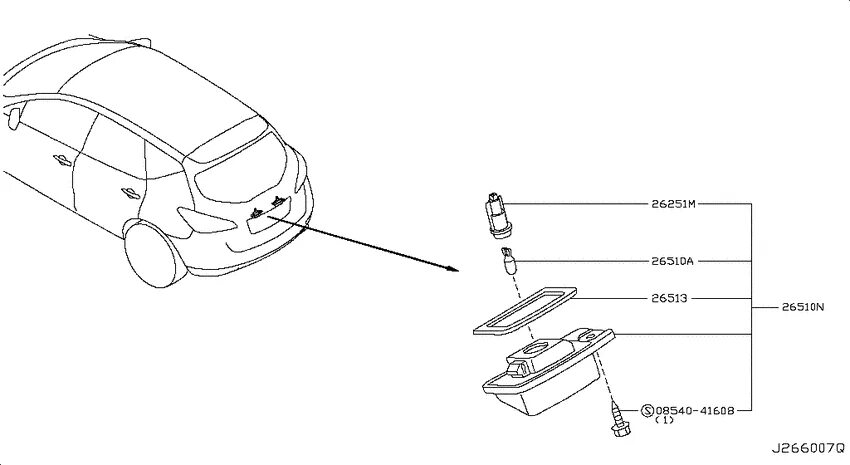 26251M
26510A
26513
26510N
Ⓢ08540-4160B
(1)
J266007Q