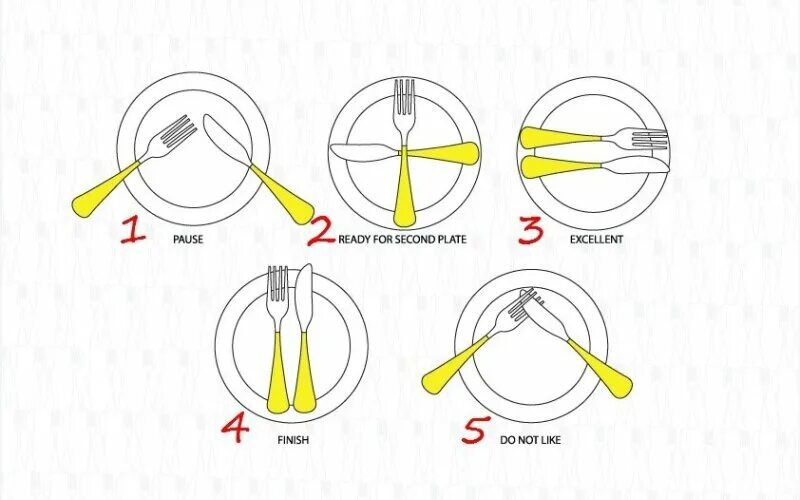 1 PAUSE

2 READY FOR SECOND PLATE

3 EXCELLENT

4 FINISH

5 DO NOT LIKE