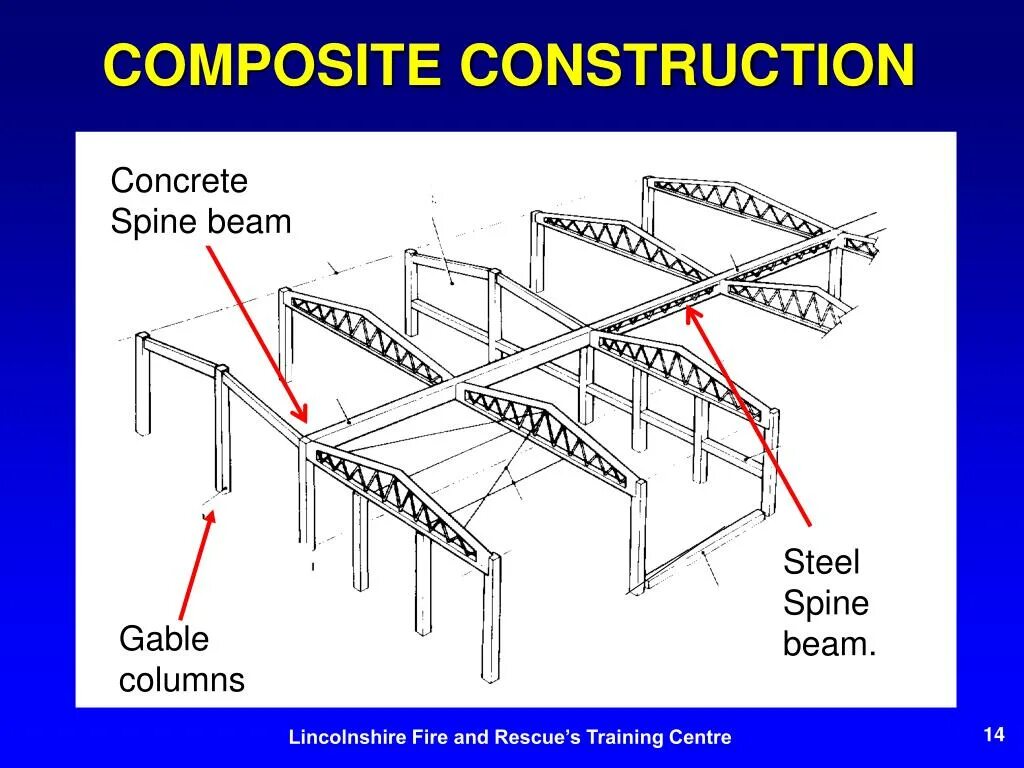 COMPOSITE CONSTRUCTION

Concrete Spine beam

Steel Spine beam.

Gable columns

Lincolnshire Fire and Rescue's Training Centre

14