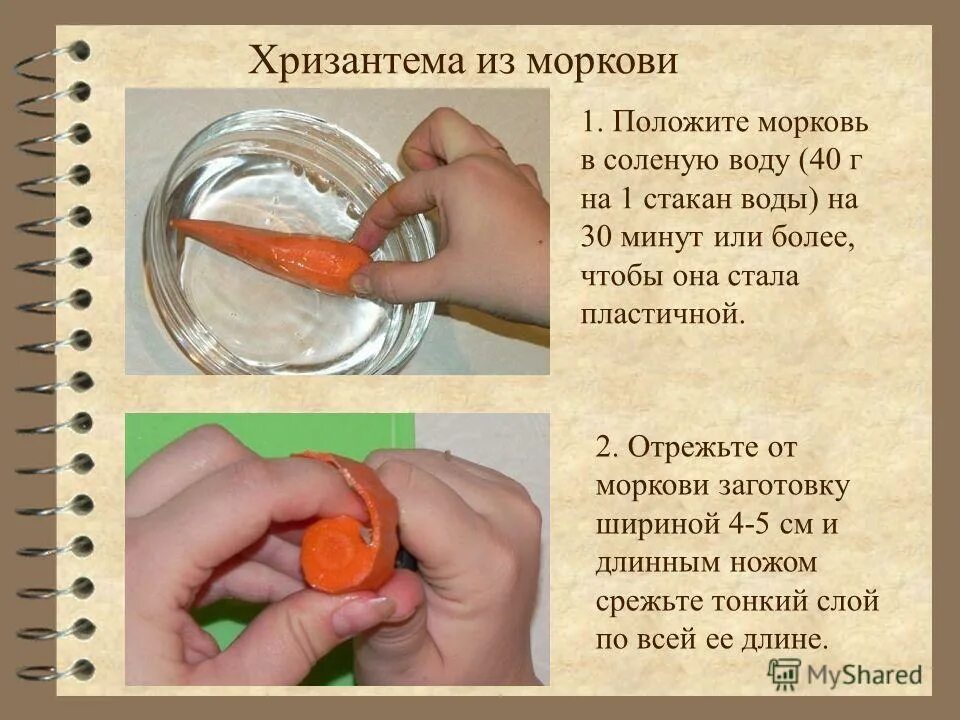 Хризантема из моркови

1. Положите морковь в соленую воду (40 г на 1 стакан воды) на 30 минут или более, чтобы она стала пластичной.

2. Отрежьте от моркови заготовку шириной 4-5 см и длинным ножом срежьте тонкий слой по всей ее длине.

MyShared