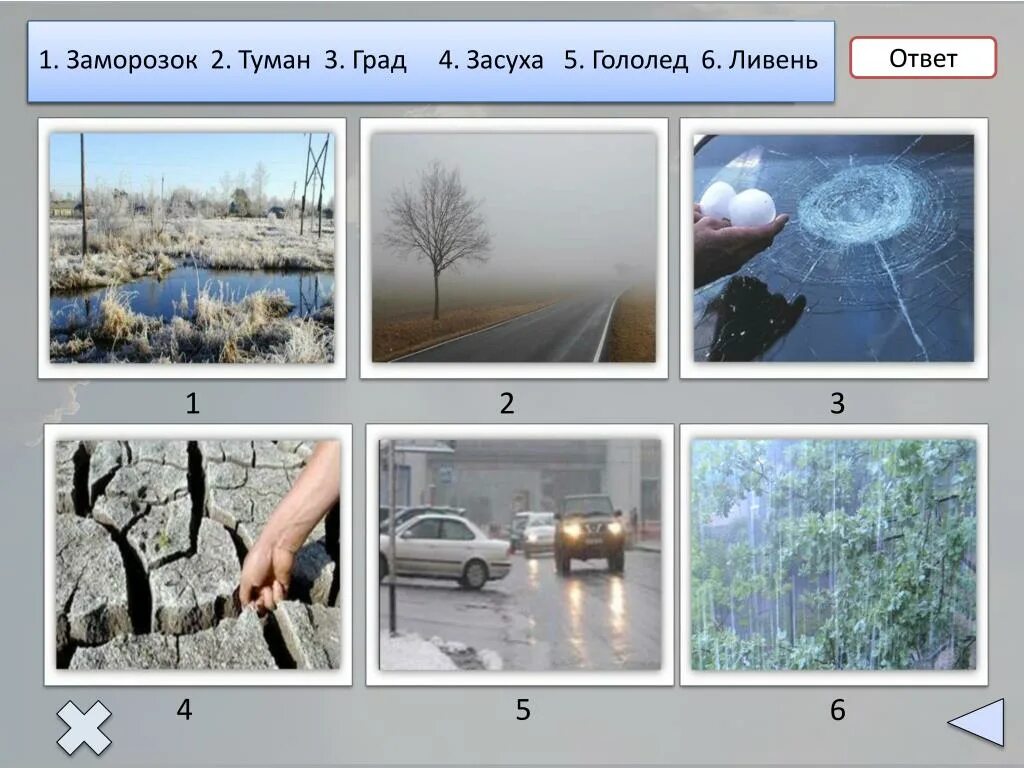 1. Заморозок 2. Туман 3. Град 4. Засуха 5. Гололед 6. Ливень

Ответ

1

2

3

4

5

6