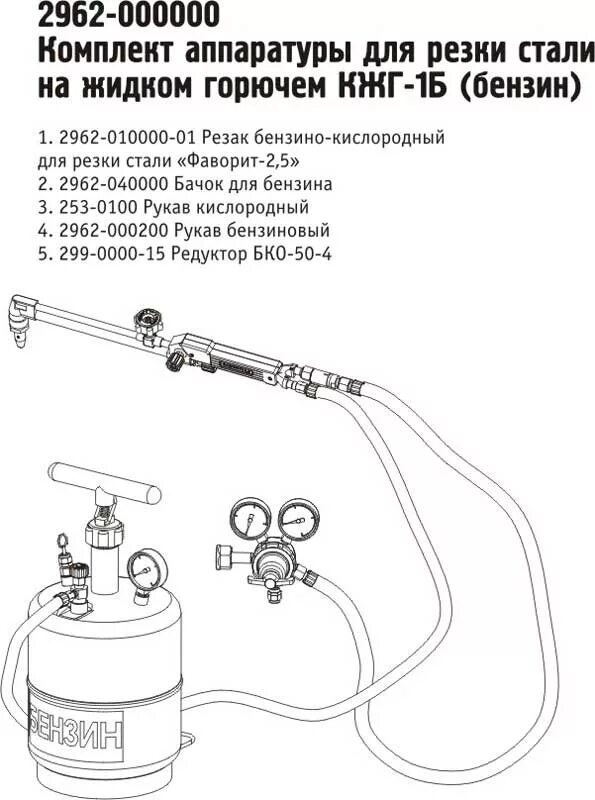 2962-000000
Комплект аппаратуры для резки стали на жидком горючем КЖГ-1Б (бензин)

1. 2962-010000-01 Резак бензино-кислородный для резки стали «Фаворит-2,5»
2. 2962-040000 Бачок для бензина
3. 253-0100 Рукав кислородный
4. 2962-000200 Рукав бензиновый
5. 299-0000-15 Редуктор БКО-50-4

БЕНЗИН