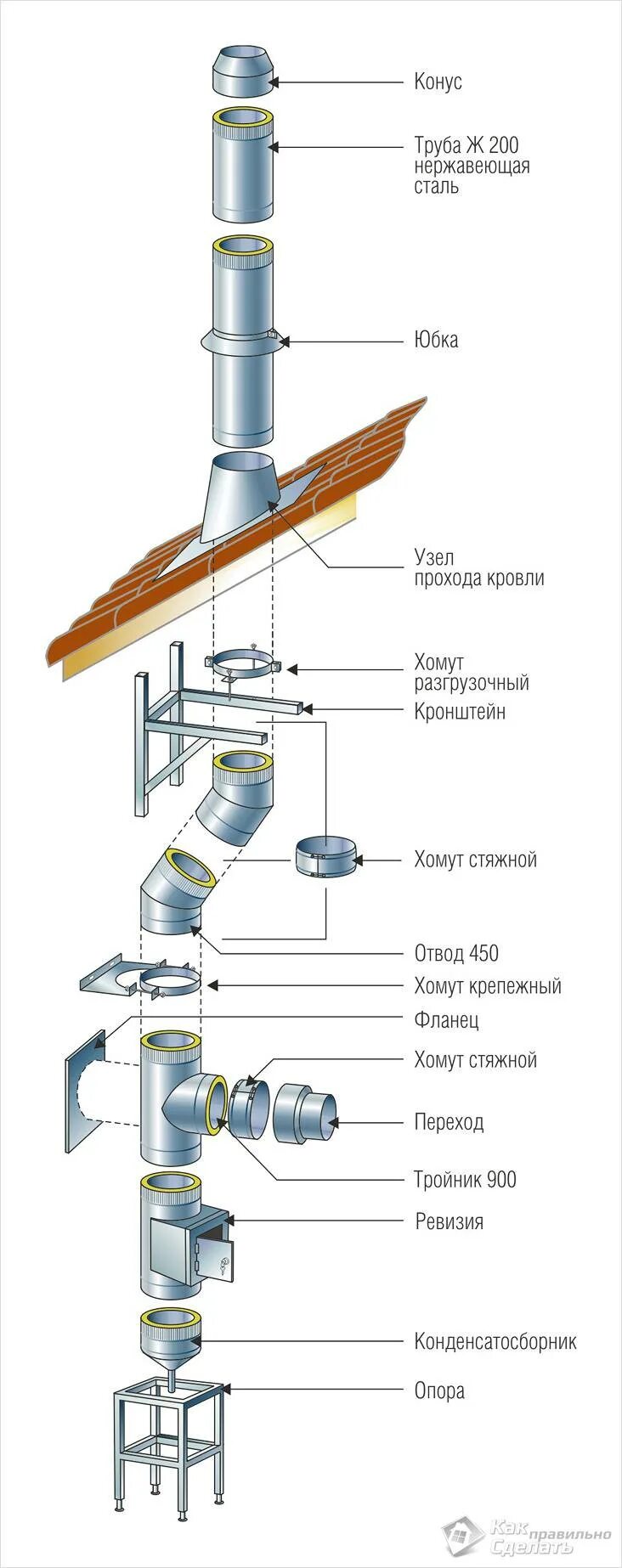 Конус

Труба Ж 200 нержавеющая сталь

Юбка

Узел прохода кровли

Хомут разгрузочный

Кронштейн

Хомут стяжной

Отвод 450

Хомут крепежный

Фланец

Хомут стяжной

Переход

Тройник 900

Ревизия

Конденсатосборник

Опора

Как правильно Сделать