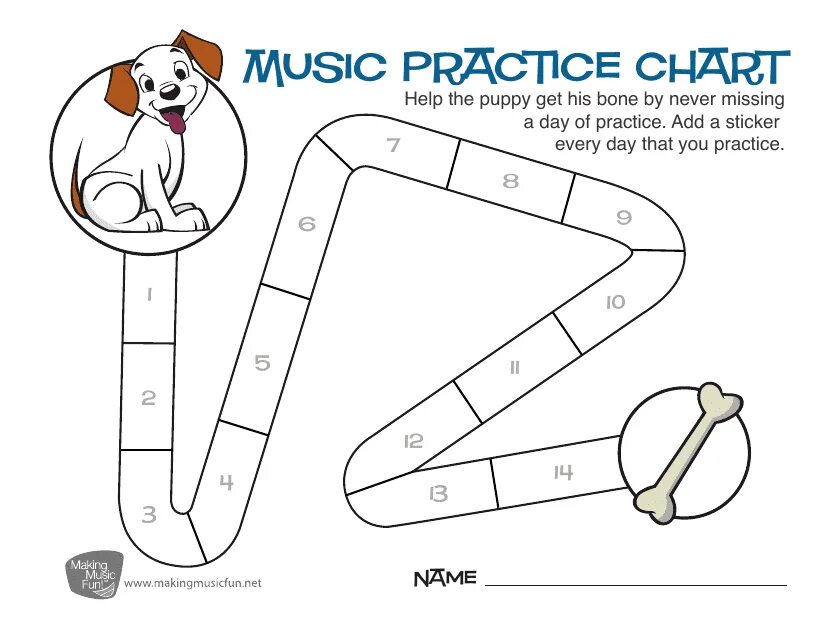 MUSIC PRACTICE CHART

Help the puppy get his bone by never missing a day of practice. Add a sticker every day that you practice.

1
2
3
4
5
6
7
8
9
10
11
12
13
14

Making Music Fun!

www.makingmusicfun.net

NAME