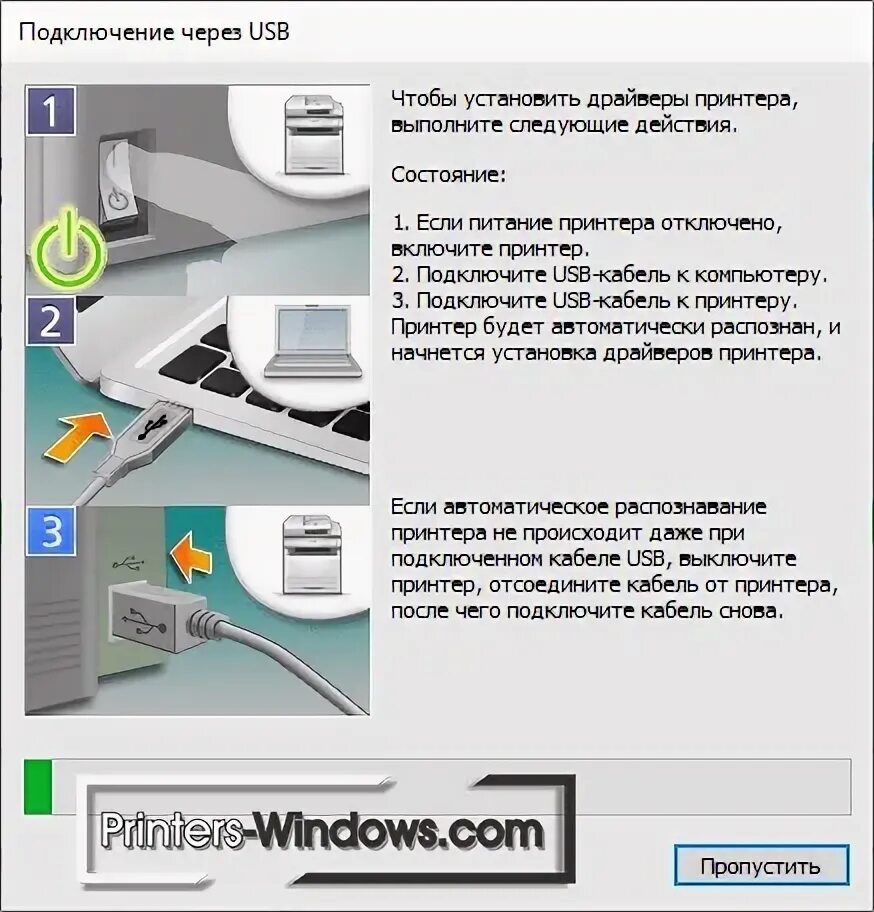 Подключение через USB

1

2

3

Чтобы установить драйверы принтера, выполните следующие действия.

Состояние:

1. Если питание принтера отключено, включите принтер.
2. Подключите USB-кабель к компьютеру.
3. Подключите USB-кабель к принтеру. Принтер будет автоматически распознан, и начнется установка драйверов принтера.

Если автоматическое распознавание принтера не происходит даже при подключенном кабеле USB, выключите принтер, отсоедините кабель от принтера, после чего подключите кабель снова.

Printers-Windows.com

Пропустить