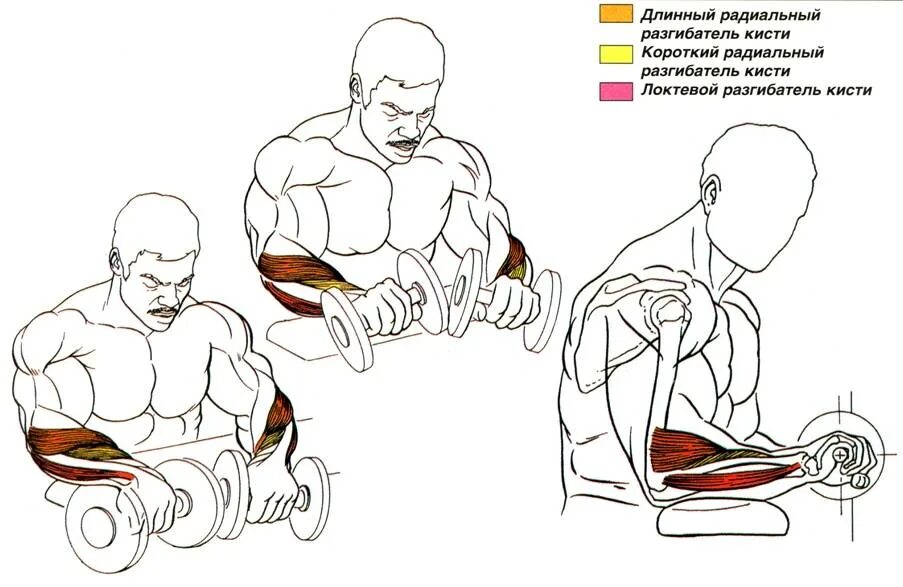 Длинный радиальный разгибатель кисти
Короткий радиальный разгибатель кисти
Локтевой разгибатель кисти