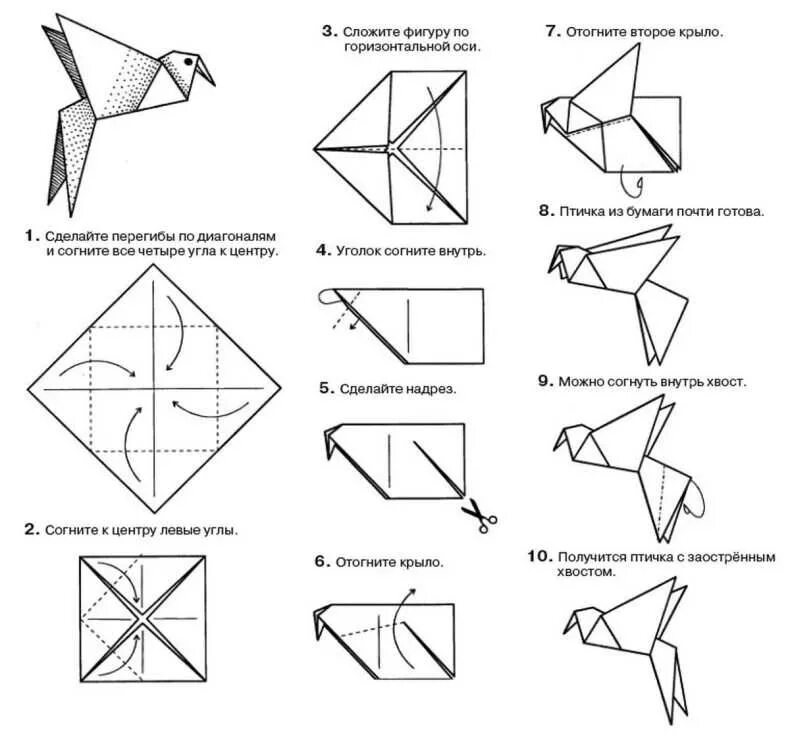 1. Сделайте перегибы по диагоналям и согните все четыре угла к центру.

2. Согните к центру левые углы.

3. Сложите фигуру по горизонтальной оси.

4. Уголок согните внутрь.

5. Сделайте надрез.

6. Отогните крыло.

7. Отогните второе крыло.

8. Птичка из бумаги почти готова.

9. Можно согнуть внутрь хвост.

10. Получится птичка с заострённым хвостом.