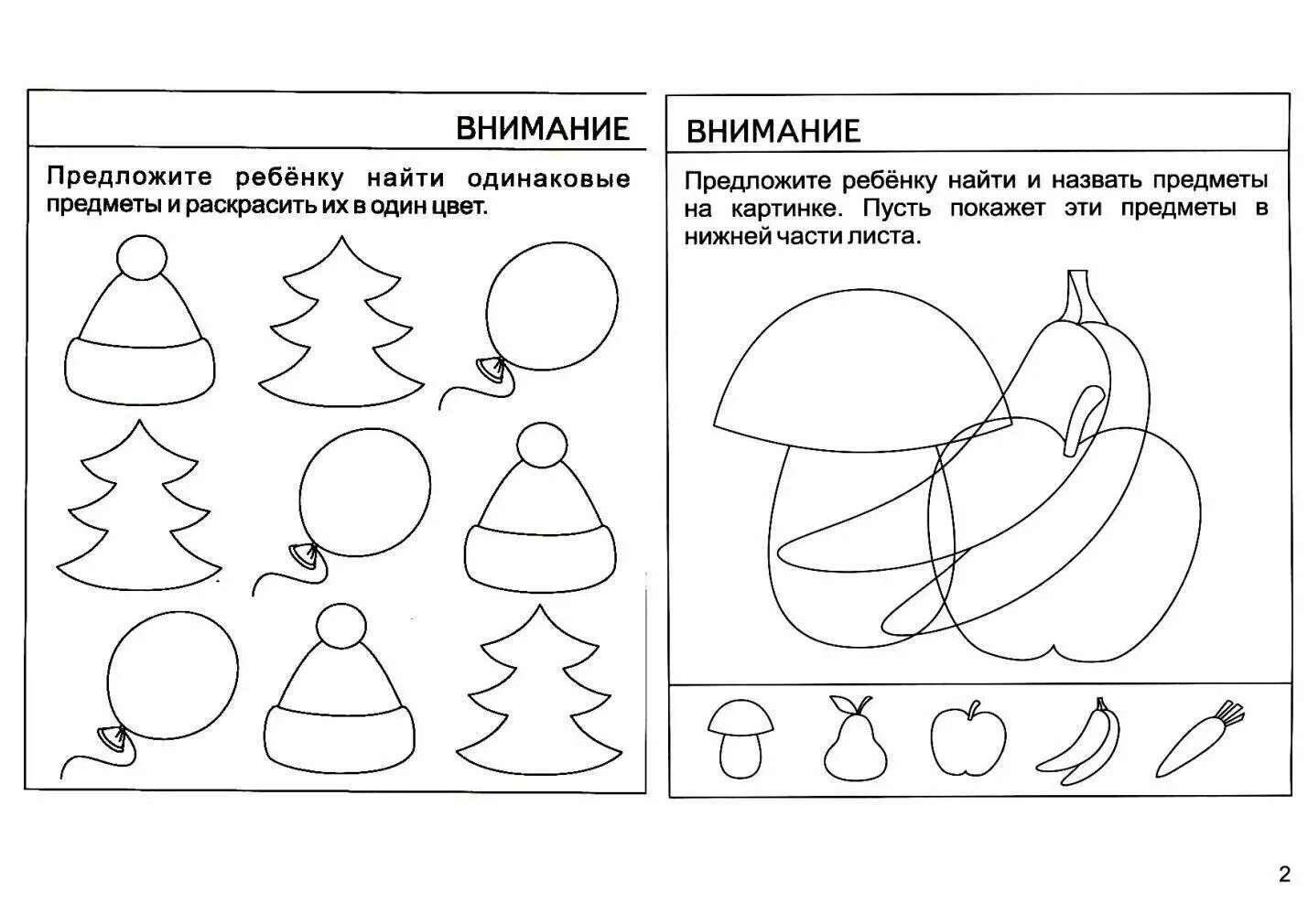 ВНИМАНИЕ

Предложите ребёнку найти одинаковые предметы и раскрасить их в один цвет.

ВНИМАНИЕ

Предложите ребёнку найти и назвать предметы на картинке. Пусть покажет эти предметы в нижней части листа.

2