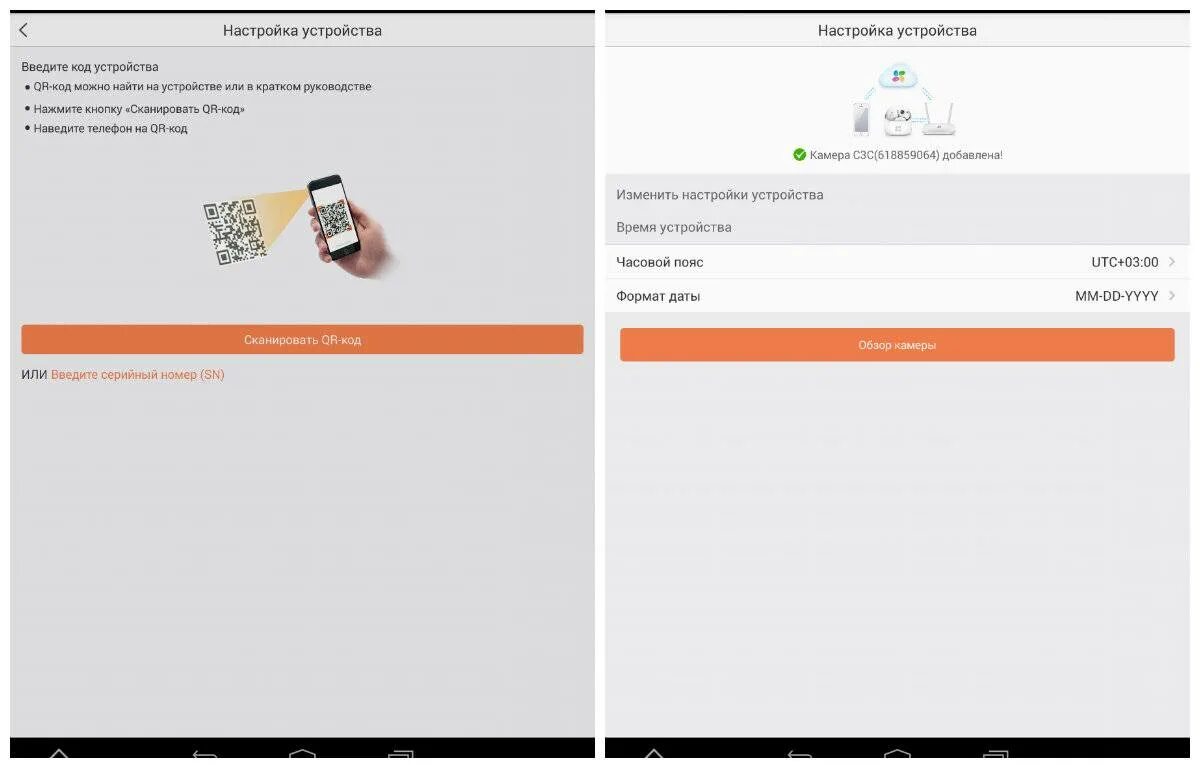 Настройка устройства

Введите код устройства
• QR-код можно найти на устройстве или в кратком руководстве
• Нажмите кнопку «Сканировать QR-код»
• Наведите телефон на QR-код

Сканировать QR-код

ИЛИ Введите серийный номер (SN)

Настройка устройства

Камера C3C(618859064) добавлена!

Изменить настройки устройства

Время устройства

Часовой пояс UTC+03:00

Формат даты MM-DD-YYYY

Обзор камеры