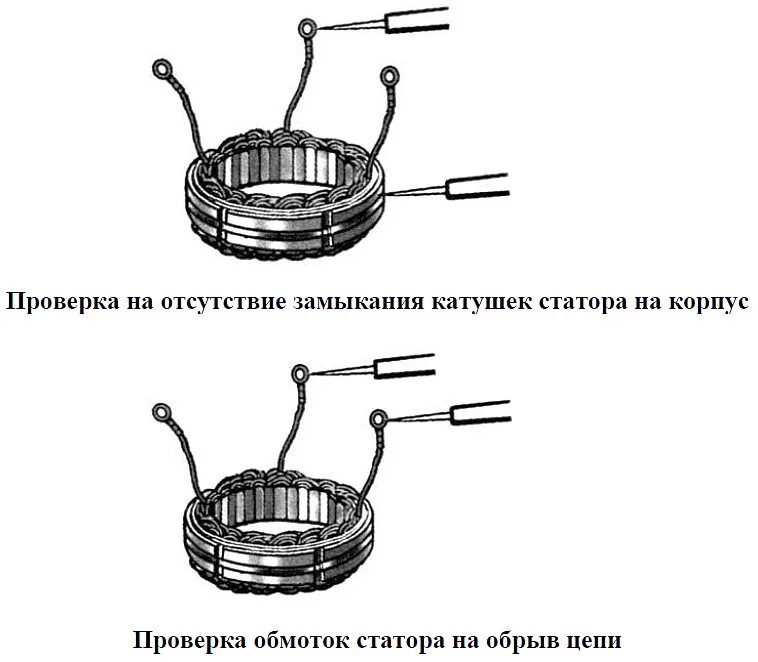 Проверка на отсутствие замыкания катушек статора на корпус

Проверка обмоток статора на обрыв цепи