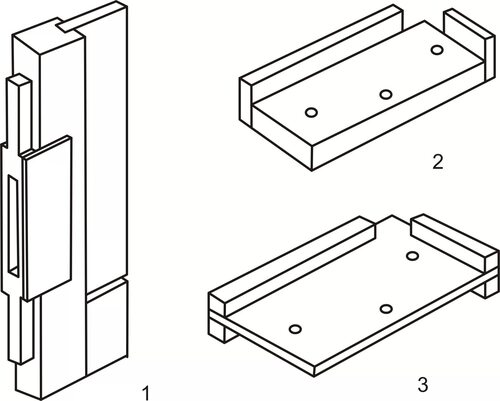 1
2
3