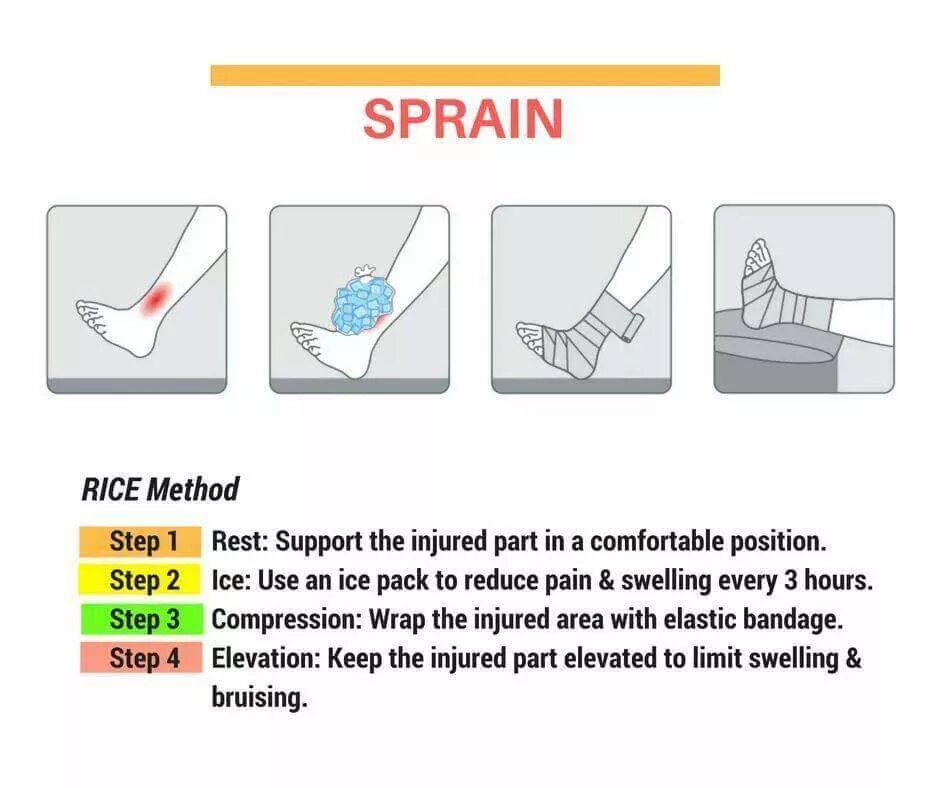 SPRAIN

RICE Method

Step 1 Rest: Support the injured part in a comfortable position.
Step 2 Ice: Use an ice pack to reduce pain & swelling every 3 hours.
Step 3 Compression: Wrap the injured area with elastic bandage.
Step 4 Elevation: Keep the injured part elevated to limit swelling & bruising.