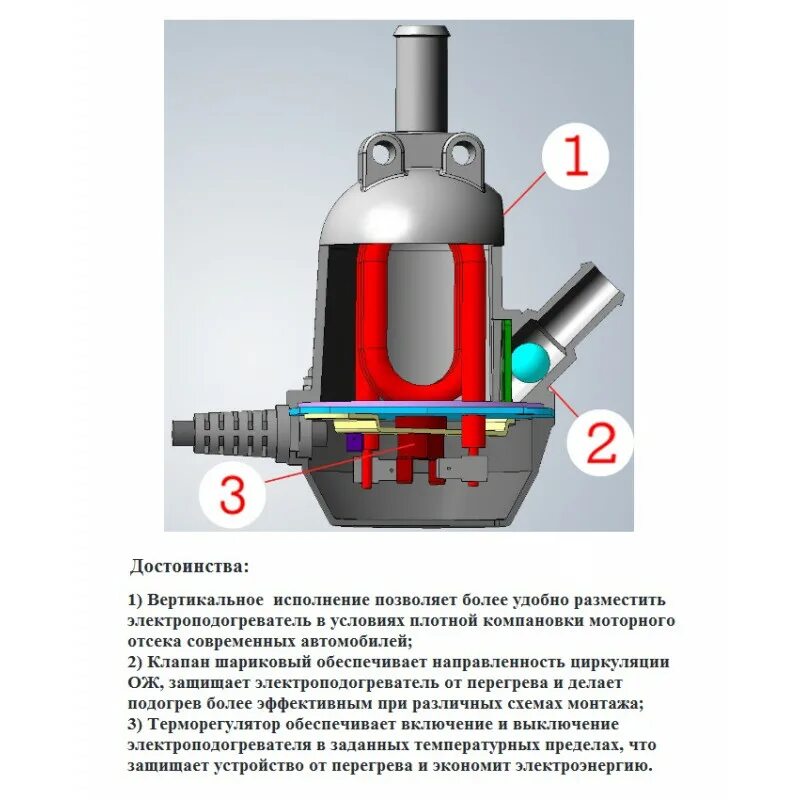 1

2

3

Достоинства:

1) Вертикальное исполнение позволяет более удобно разместить электроподогреватель в условиях плотной компановки моторного отсека современных автомобилей;
2) Клапан шариковый обеспечивает направленность циркуляции ОЖ, защищает электроподогреватель от перегрева и делает подогрев более эффективным при различных схемах монтажа;
3) Терморегулятор обеспечивает включение и выключение электроподогревателя в заданных температурных пределах, что защищает устройство от перегрева и экономит электроэнергию.