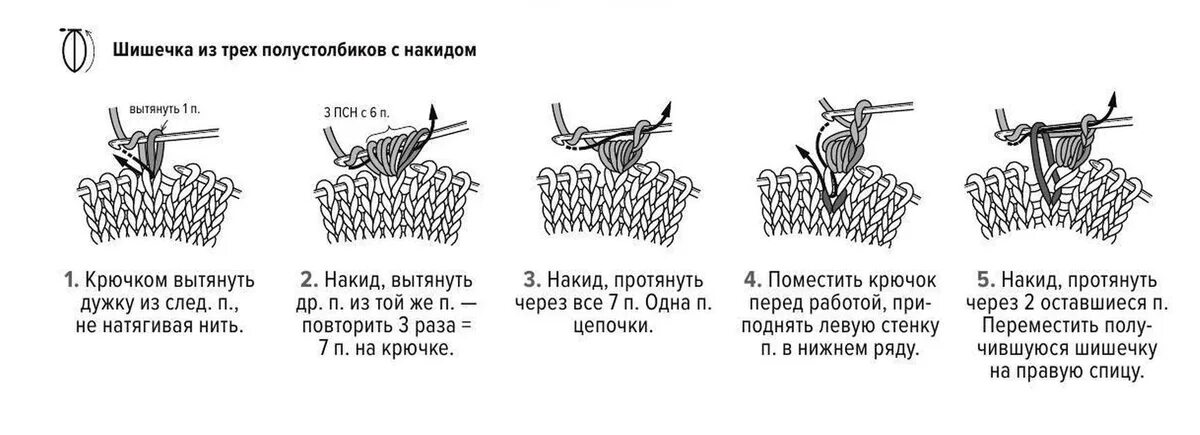 Шишечка из трех полустолбиков с накидом

вытянуть 1 п.

3 ПСН с 6 п.

1. Крючком вытянуть дужку из след. п., не натягивая нить.

2. Накид, вытянуть др. п. из той же п. — повторить 3 раза = 7 п. на крючке.

3. Накид, протянуть через все 7 п. Одна п. цепочки.

4. Поместить крючок перед работой, приподнять левую стенку п. в нижнем ряду.

5. Накид, протянуть через 2 оставшиеся п. Переместить получившуюся шишечку на правую спицу.