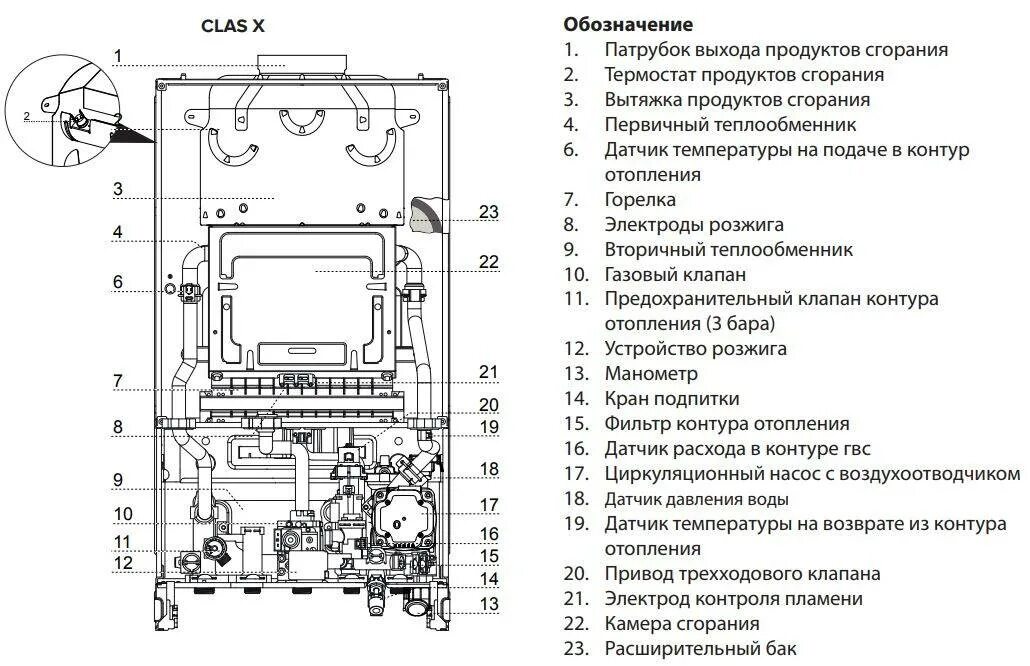 CLAS X

1
2
3
4
6
7
8
9
10
11
12
23
22
21
20
19
18
17
16
15
14
13

Обозначение
1. Патрубок выхода продуктов сгорания
2. Термостат продуктов сгорания
3. Вытяжка продуктов сгорания
4. Первичный теплообменник
6. Датчик температуры на подаче в контур отопления
7. Горелка
8. Электроды розжига
9. Вторичный теплообменник
10. Газовый клапан
11. Предохранительный клапан контура отопления (3 бара)
12. Устройство розжига
13. Манометр
14. Кран подпитки
15. Фильтр контура отопления
16. Датчик расхода в контуре гвс
17. Циркуляционный насос с воздухоотводчиком
18. Датчик давления воды
19. Датчик температуры на возврате из контура отопления
20. Привод трехходового клапана
21. Электрод контроля пламени
22. Камера сгорания
23. Расширительный бак