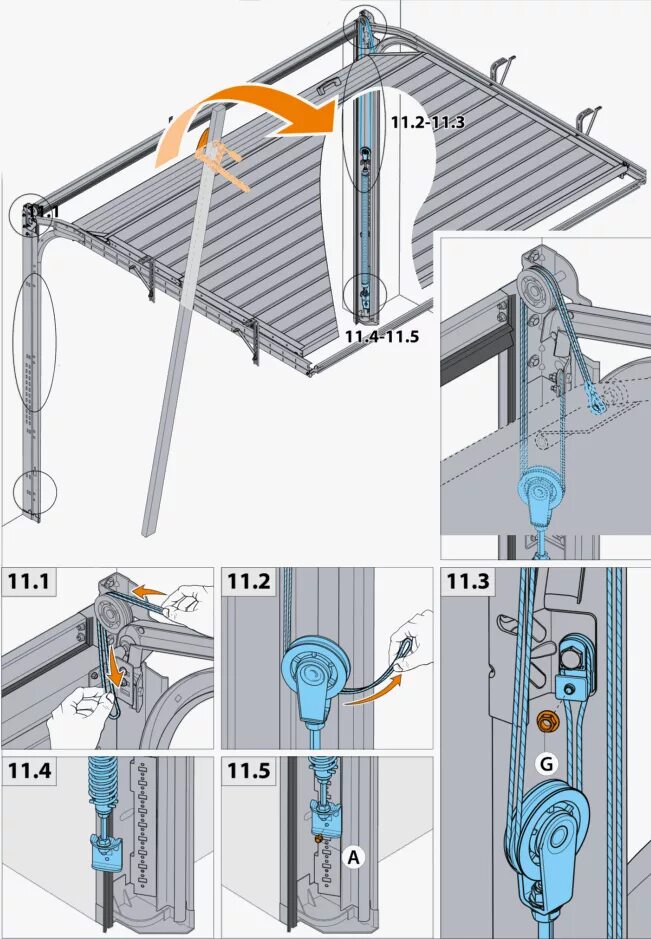 11.1

11.2-11.3

11.4-11.5

11.1

11.2

11.3

G

11.4

11.5

A