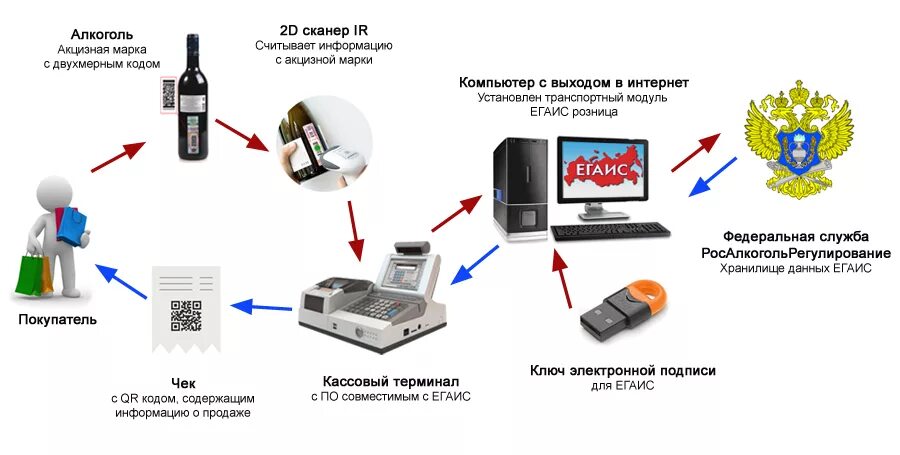 Алкоголь
Акцизная марка
с двухмерным кодом

2D сканер IR
Считывает информацию
с акцизной марки

Компьютер с выходом в интернет
Установлен транспортный модуль
ЕГАИС розница

ЕГАИС

Федеральная служба
РосАлкогольРегулирование
Хранилище данных ЕГАИС

Покупатель

Чек
с QR кодом, содержащим
информацию о продаже

Кассовый терминал
с ПО совместимым с ЕГАИС

Ключ электронной подписи
для ЕГАИС