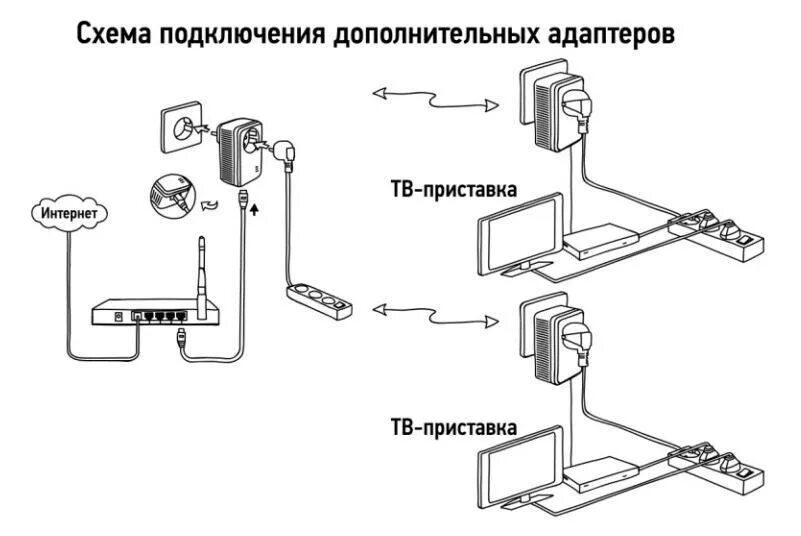 Схема подключения дополнительных адаптеров

Интернет

ТВ-приставка

ТВ-приставка