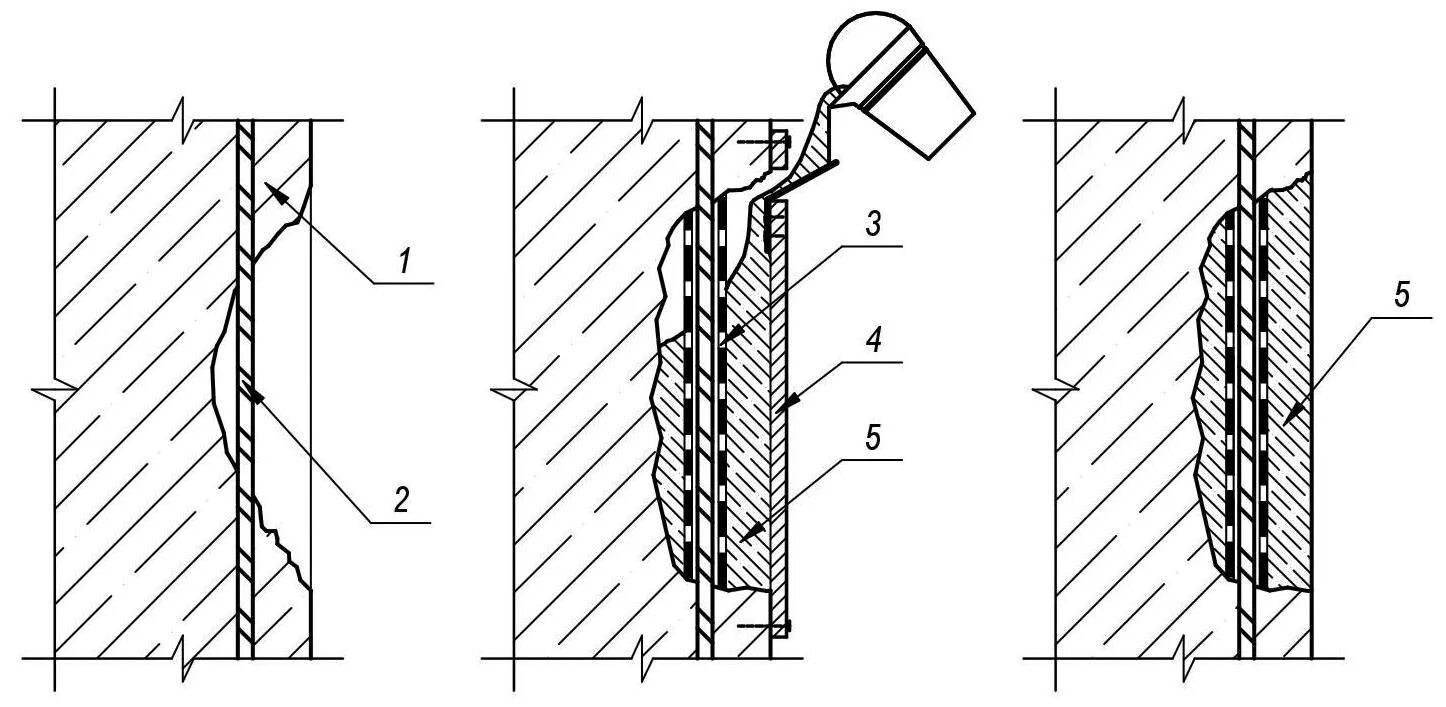 1
2
3
4
5
5