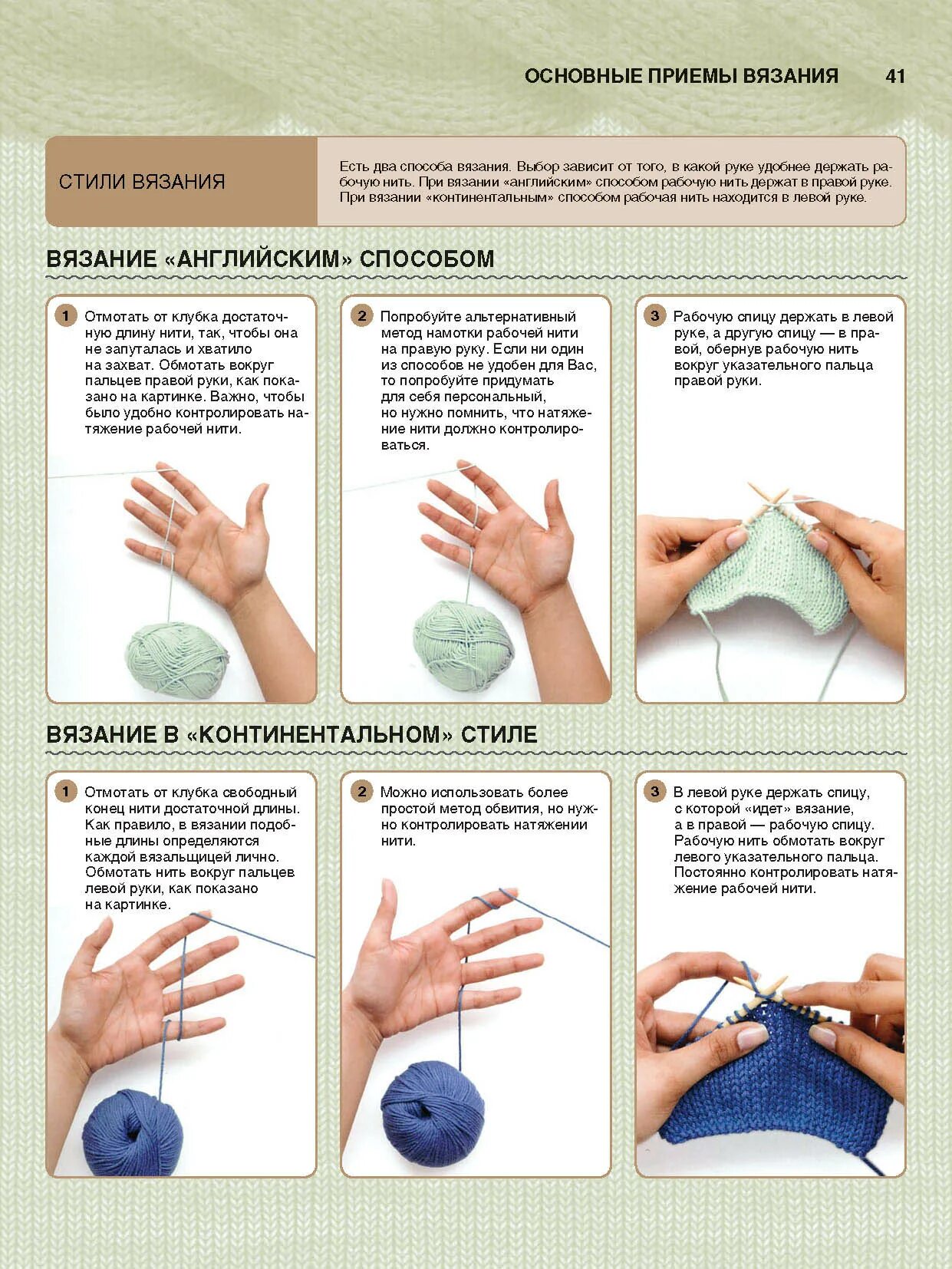 ОСНОВНЫЕ ПРИЕМЫ ВЯЗАНИЯ 41

СТИЛИ ВЯЗАНИЯ

Есть два способа вязания. Выбор зависит от того, в какой руке удобнее держать рабочую нить. При вязании «английским» способом рабочую нить держат в правой руке. При вязании «континентальным» способом рабочая нить находится в левой руке.

ВЯЗАНИЕ «АНГЛИЙСКИМ» СПОСОБОМ

1 Отмотать от клубка достаточную длину нити, так, чтобы она не запуталась и хватило на захват. Обмотать вокруг пальцев правой руки, как показано на картинке. Важно, чтобы было удобно контролировать натяжение рабочей нити.

2 Попробуйте альтернативный метод намотки рабочей нити на правую руку. Если ни один из способов не удобен для Вас, то попробуйте придумать для себя персональный, но нужно помнить, что натяжение нити должно контролироваться.

3 Рабочую спицу держать в левой руке, а другую спицу — в правой, обернув рабочую нить вокруг указательного пальца правой руки.

ВЯЗАНИЕ В «КОНТИНЕНТАЛЬНОМ» СТИЛЕ

1 Отмотать от клубка свободный конец нити достаточной длины. Как правило, в вязании подобные длины определяются каждой вязальщицей лично. Обмотать нить вокруг пальцев левой руки, как показано на картинке.

2 Можно использовать более простой метод обвития, но нужно контролировать натяжении нити.

3 В левой руке держать спицу, с которой «идет» вязание, а в правой — рабочую спицу. Рабочую нить обмотать вокруг левого указательного пальца. Постоянно контролировать натяжение рабочей нити.