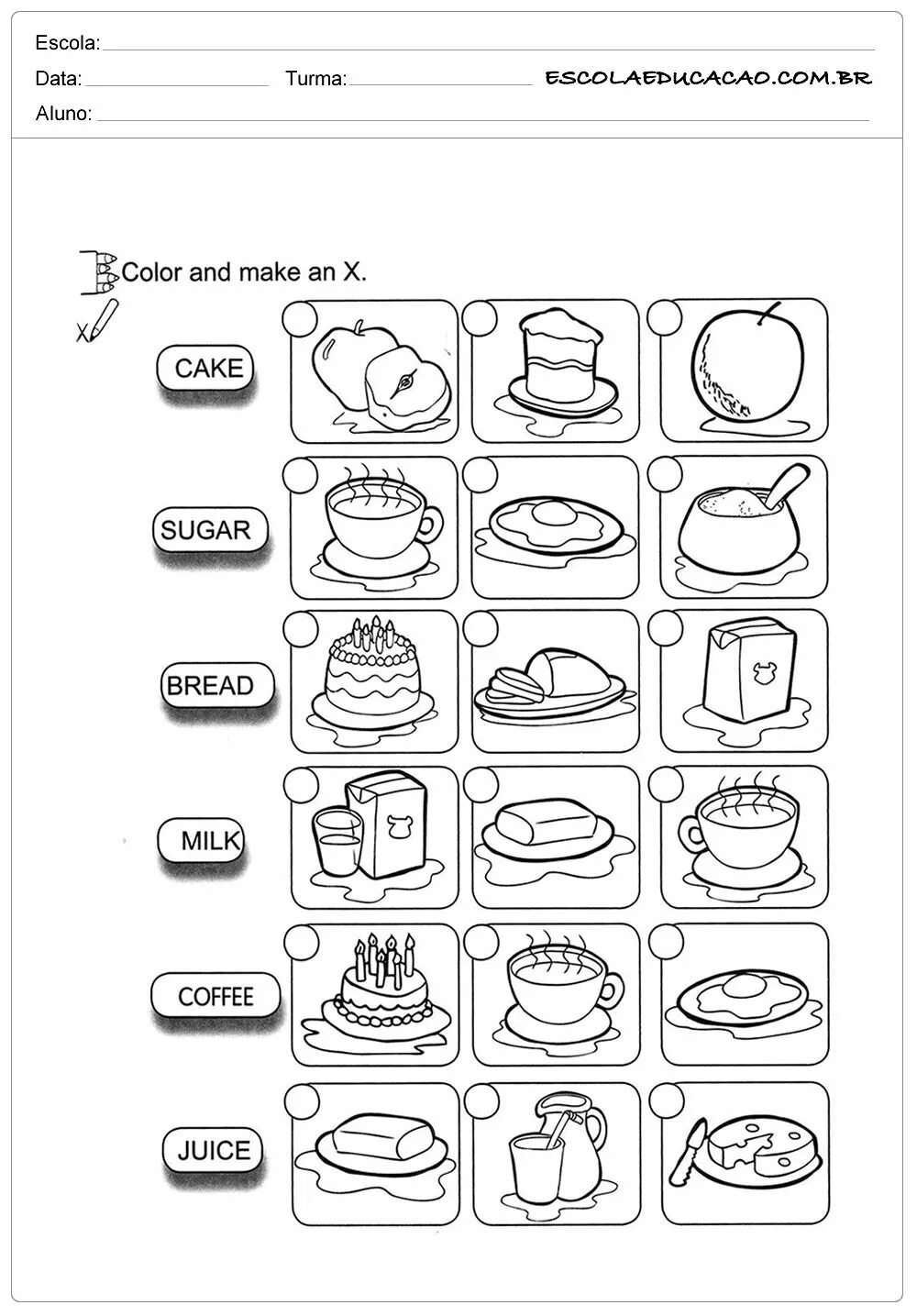 Escola:

Data: Turma: ESCOLAEDUCACAO.COM.BR

Aluno:

Color and make an X.

X

CAKE

SUGAR

BREAD

MILK

COFFEE

JUICE