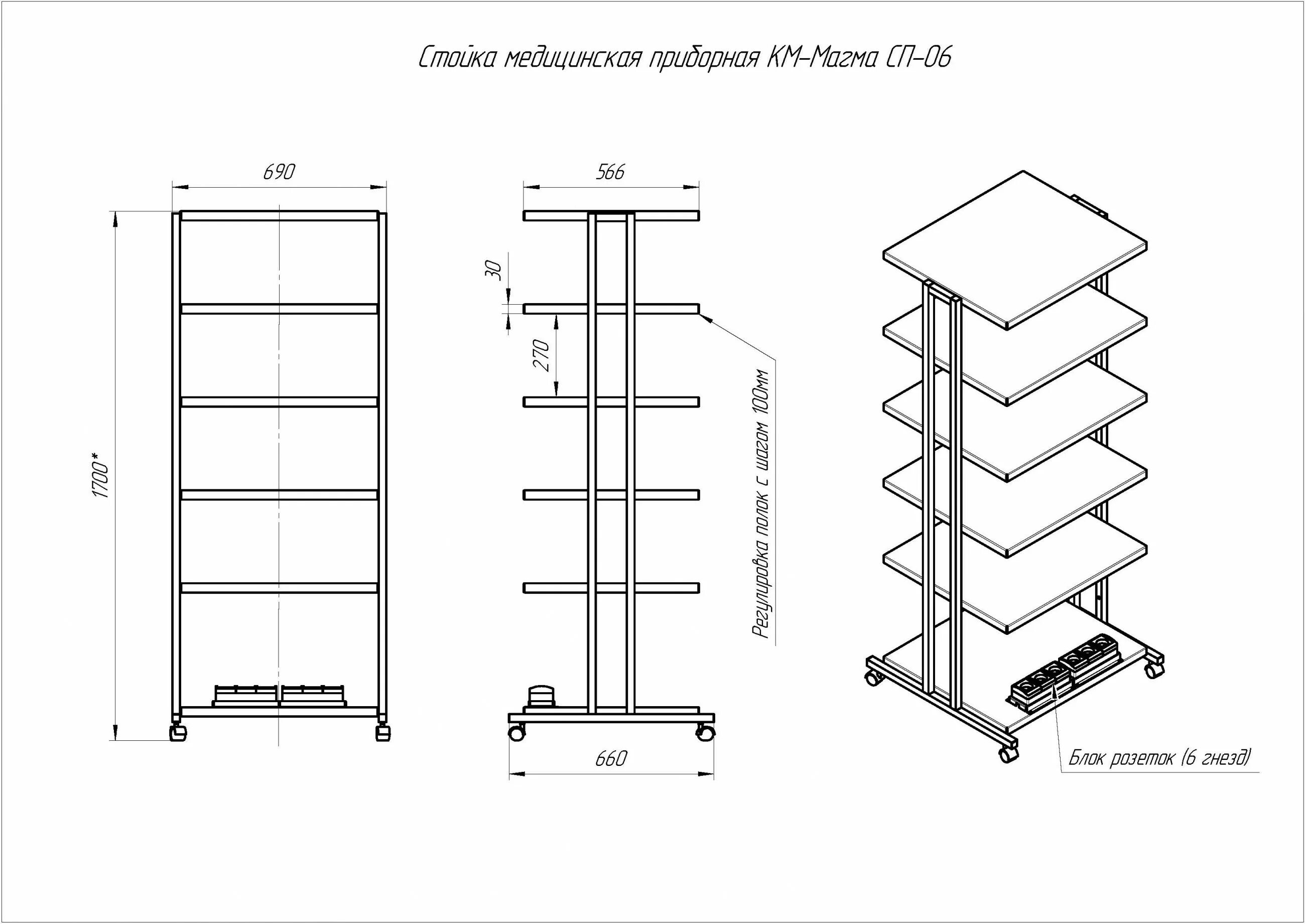 Стойка медицинская приборная КМ-Магма СП-06

690

1700*

566

30

270

Регулировка полок с шагом 100мм

660

Блок розеток (6 гнезд)