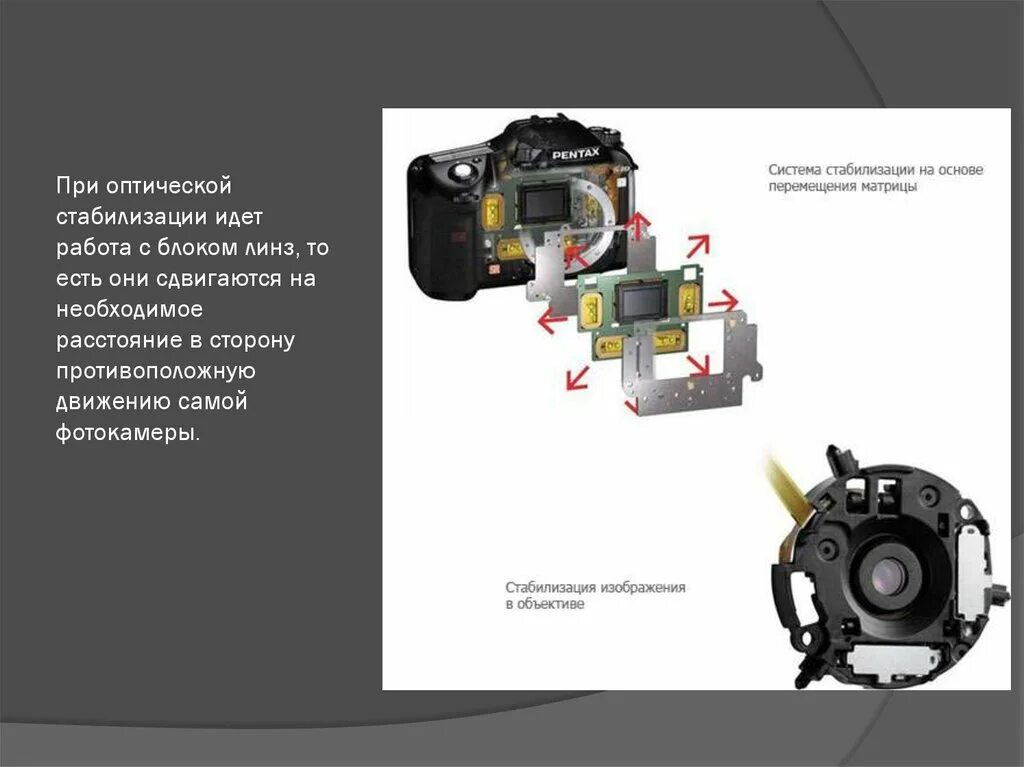 При оптической стабилизации идет работа с блоком линз, то есть они сдвигаются на необходимое расстояние в сторону противоположную движению самой фотокамеры.

PENTAX

Система стабилизации на основе перемещения матрицы

Стабилизация изображения в объективе