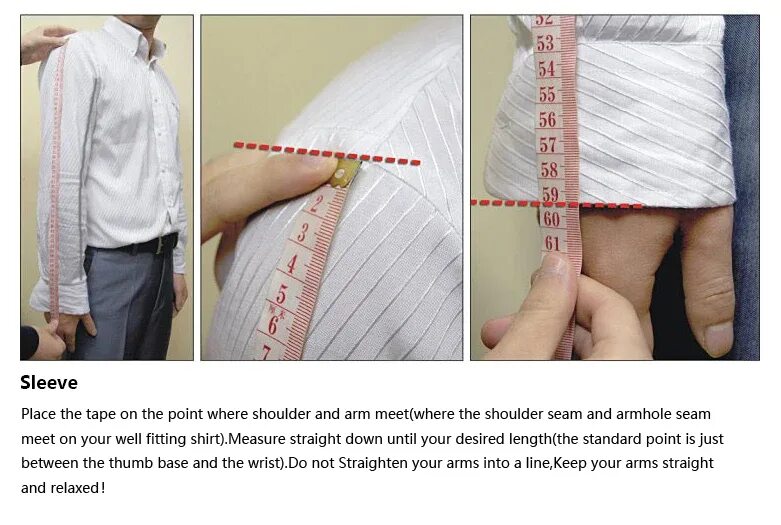 2
3
4
5
6
7

52
53
54
55
56
57
58
59
60
61

Sleeve

Place the tape on the point where shoulder and arm meet(where the shoulder seam and armhole seam meet on your well fitting shirt).Measure straight down until your desired length(the standard point is just between the thumb base and the wrist).Do not Straighten your arms into a line,Keep your arms straight and relaxed!