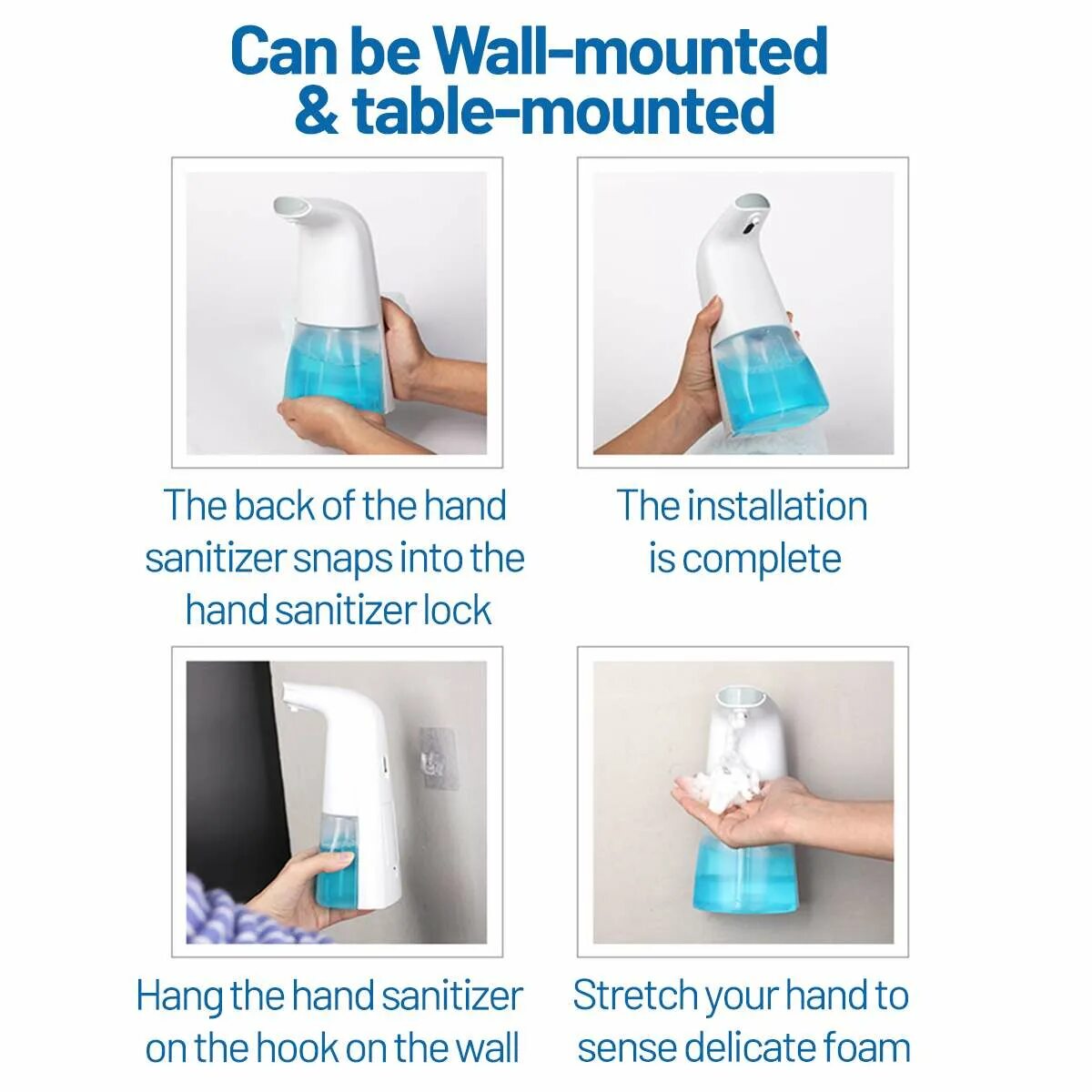 Can be Wall-mounted & table-mounted

The back of the hand sanitizer snaps into the hand sanitizer lock

The installation is complete

Hang the hand sanitizer on the hook on the wall

Stretch your hand to sense delicate foam