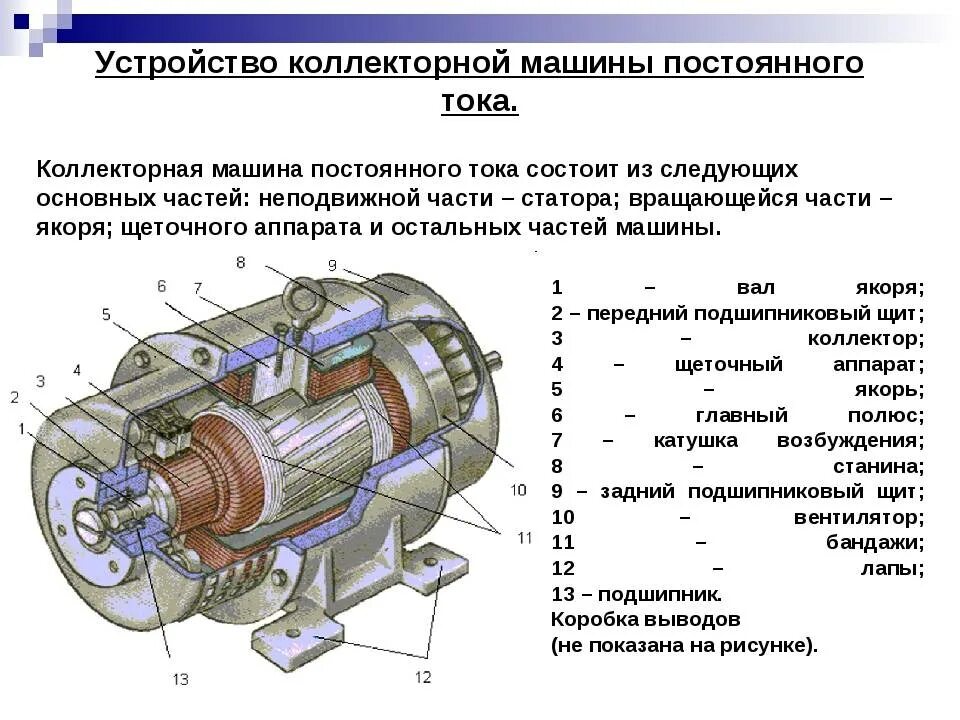 Устройство коллекторной машины постоянного тока.

Коллекторная машина постоянного тока состоит из следующих основных частей: неподвижной части – статора; вращающейся части – якоря; щеточного аппарата и остальных частей машины.

8
9
6
7
5
4
3
2
1
10
11
13
12

1 – вал якоря;
2 – передний подшипниковый щит;
3 – коллектор;
4 – щеточный аппарат;
5 – якорь;
6 – главный полюс;
7 – катушка возбуждения;
8 – станина;
9 – задний подшипниковый щит;
10 – вентилятор;
11 – бандажи;
12 – лапы;
13 – подшипник.
Коробка выводов
(не показана на рисунке).