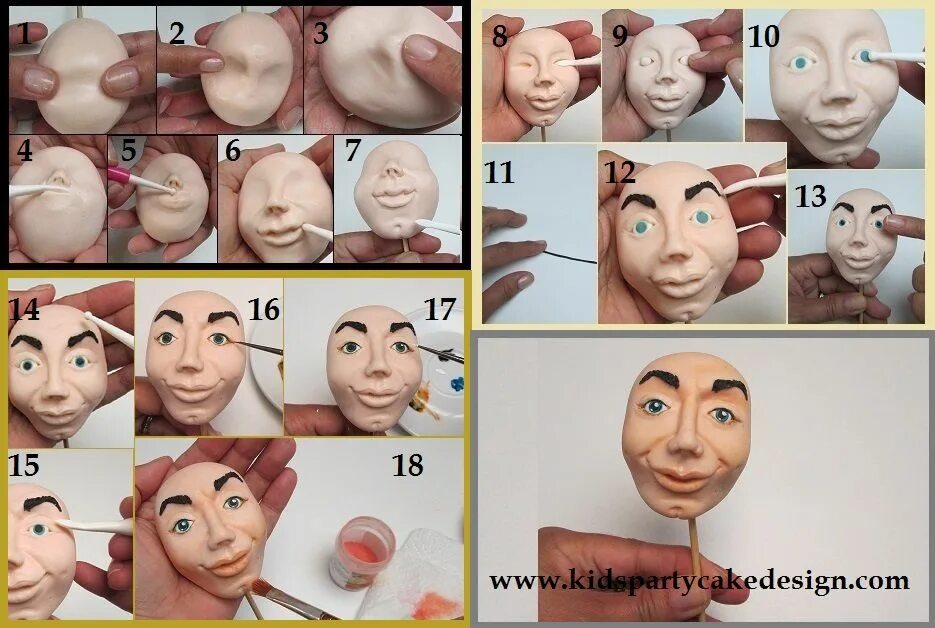 1 2 3
4 5 6 7
8 9 10
11 12 13
14 16 17
15 18
www.kidspartycakedesign.com