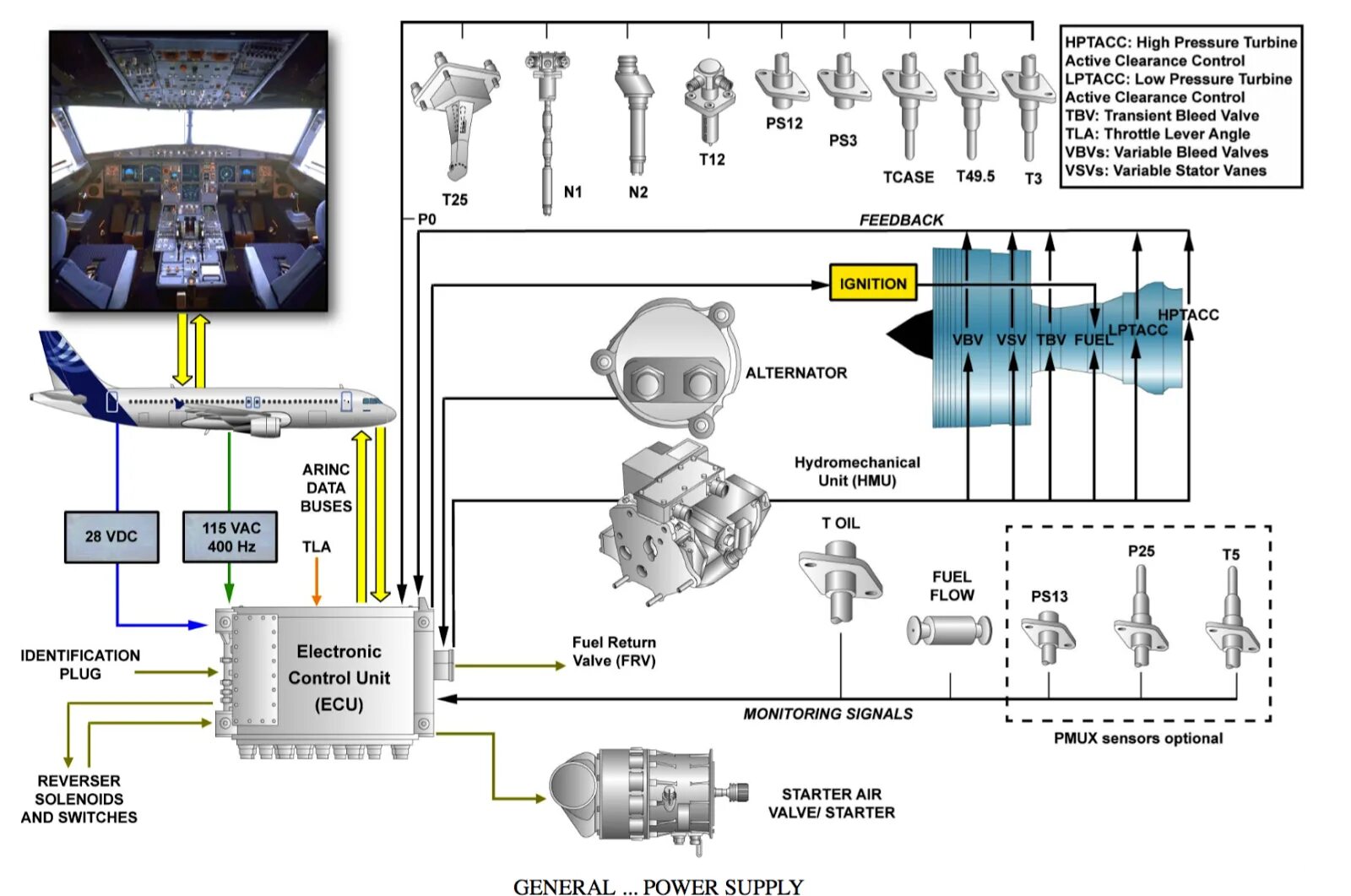 HPTACC: High Pressure Turbine Active Clearance Control
LPTACC: Low Pressure Turbine Active Clearance Control
TBV: Transient Bleed Valve
TLA: Throttle Lever Angle
VBVs: Variable Bleed Valves
VSVs: Variable Stator Vanes

T25
N1
N2
T12
PS12
PS3
TCASE
T49.5
T3

P0

FEEDBACK

IGNITION

VBV VSV TBV FUEL LPTACC HPTACC

ALTERNATOR

Hydromechanical Unit (HMU)

ARINC DATA BUSES

28 VDC

115 VAC 400 Hz

TLA

IDENTIFICATION PLUG

Electronic Control Unit (ECU)

Fuel Return Valve (FRV)

T OIL

FUEL FLOW

PS13

P25

T5

MONITORING SIGNALS

PMUX sensors optional

REVERSER SOLENOIDS AND SWITCHES

STARTER AIR VALVE/ STARTER

GENERAL ... POWER SUPPLY