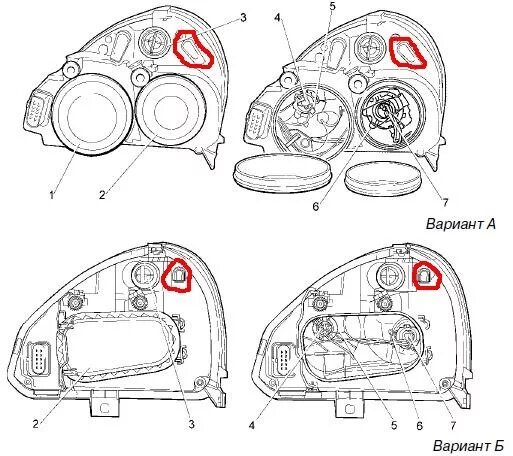 3
4
5
1
2
6
7
Вариант А
2
3
4
5
6
7
Вариант Б