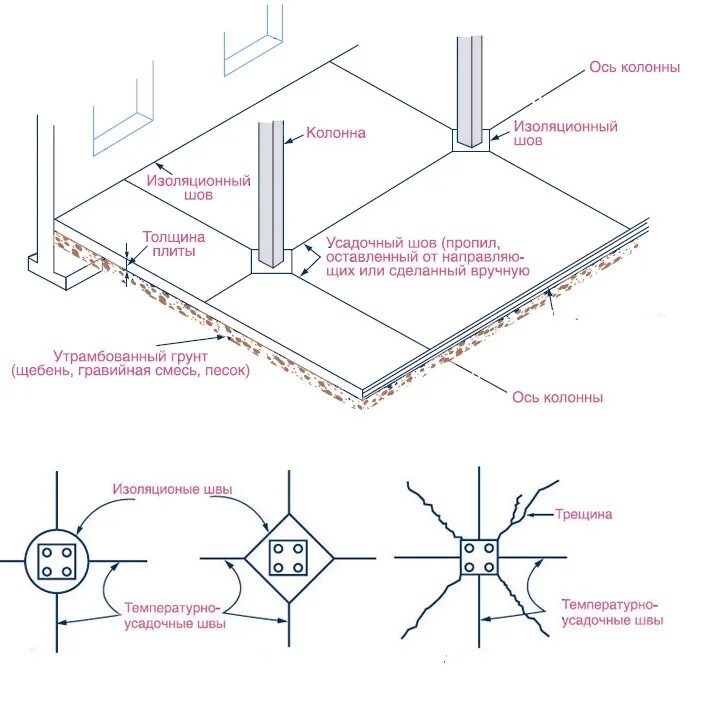 Ось колонны

Колонна

Изоляционный шов

Изоляционный шов

Толщина плиты

Усадочный шов (пропил, оставленный от направляющих или сделанный вручную

Утрамбованный грунт (щебень, гравийная смесь, песок)

Ось колонны

Изоляционые швы

Трещина

Температурно-усадочные швы

Температурно-усадочные швы