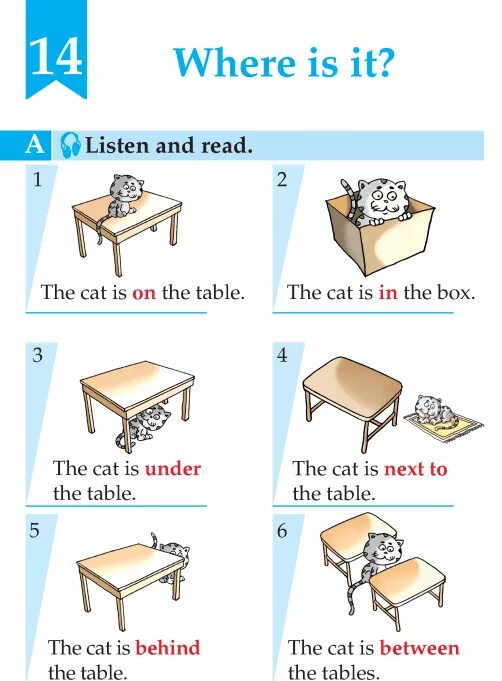 14

Where is it?

A Listen and read.

1

The cat is on the table.

2

The cat is in the box.

3

The cat is under the table.

4

The cat is next to the table.

5

The cat is behind the table.

6

The cat is between the tables.