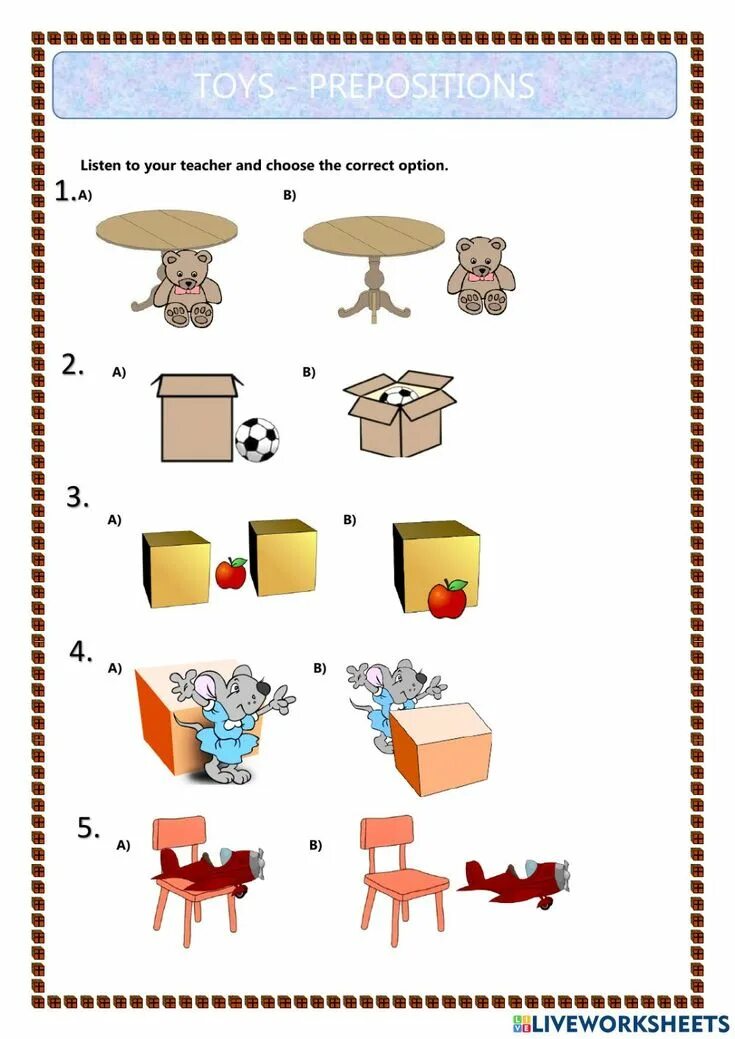 TOYS - PREPOSITIONS

Listen to your teacher and choose the correct option.

1. A) B)

2. A) B)

3. A) B)

4. A) B)

5. A) B)

LIVEWORKSHEETS