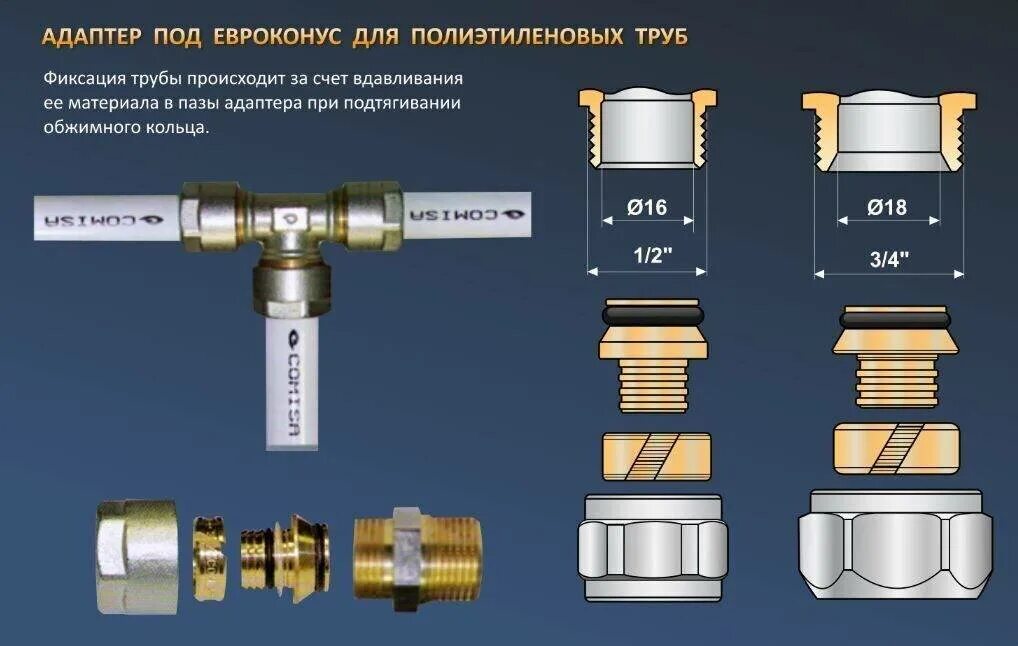 АДАПТЕР ПОД ЕВРОКОНУС ДЛЯ ПОЛИЭТИЛЕНОВЫХ ТРУБ

Фиксация трубы происходит за счет вдавливания ее материала в пазы адаптера при подтягивании обжимного кольца.

COMISA
COMISA
COMISA

Ø16
1/2"

Ø18
3/4"